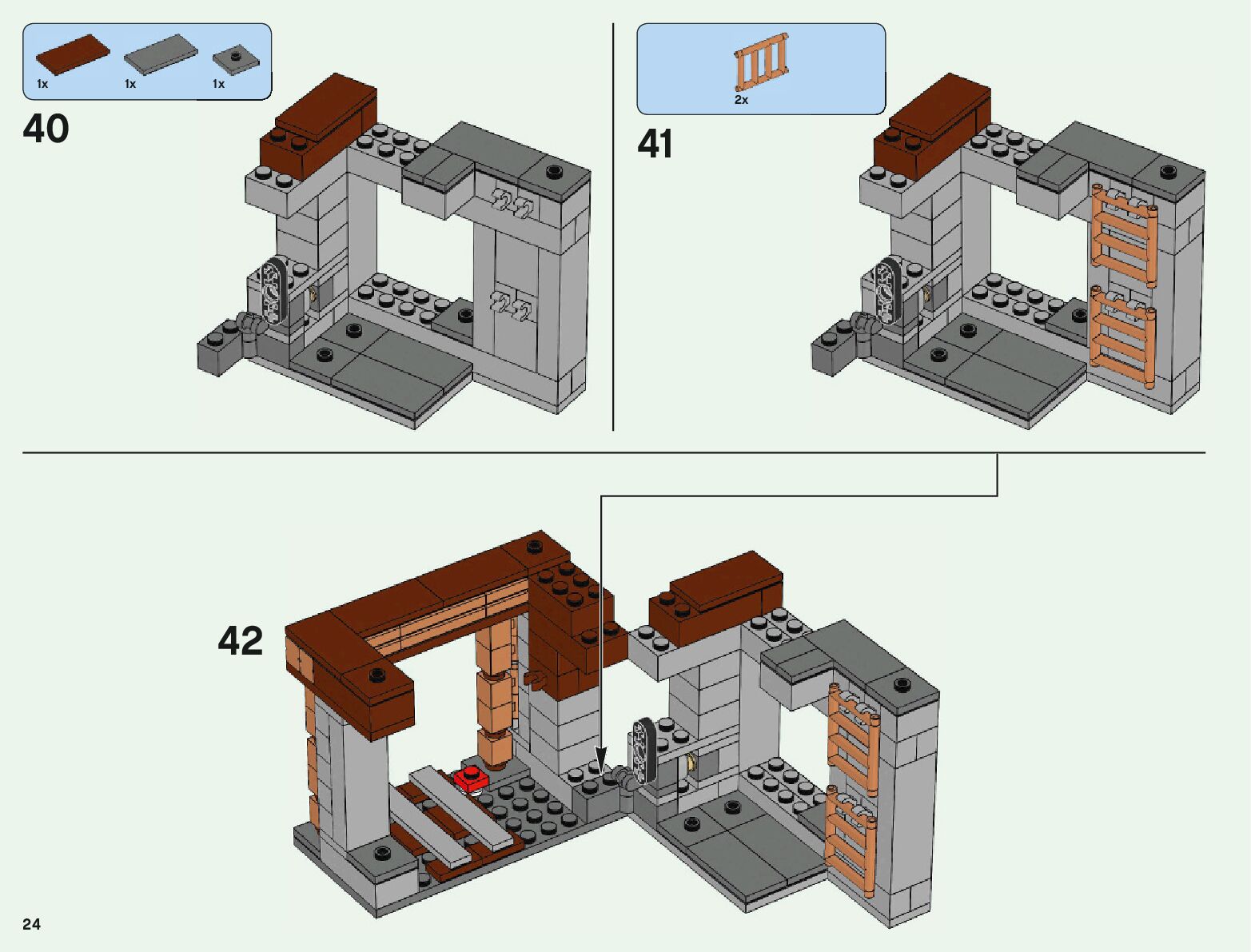 1x
1x
1x

40

2x

41

42

24