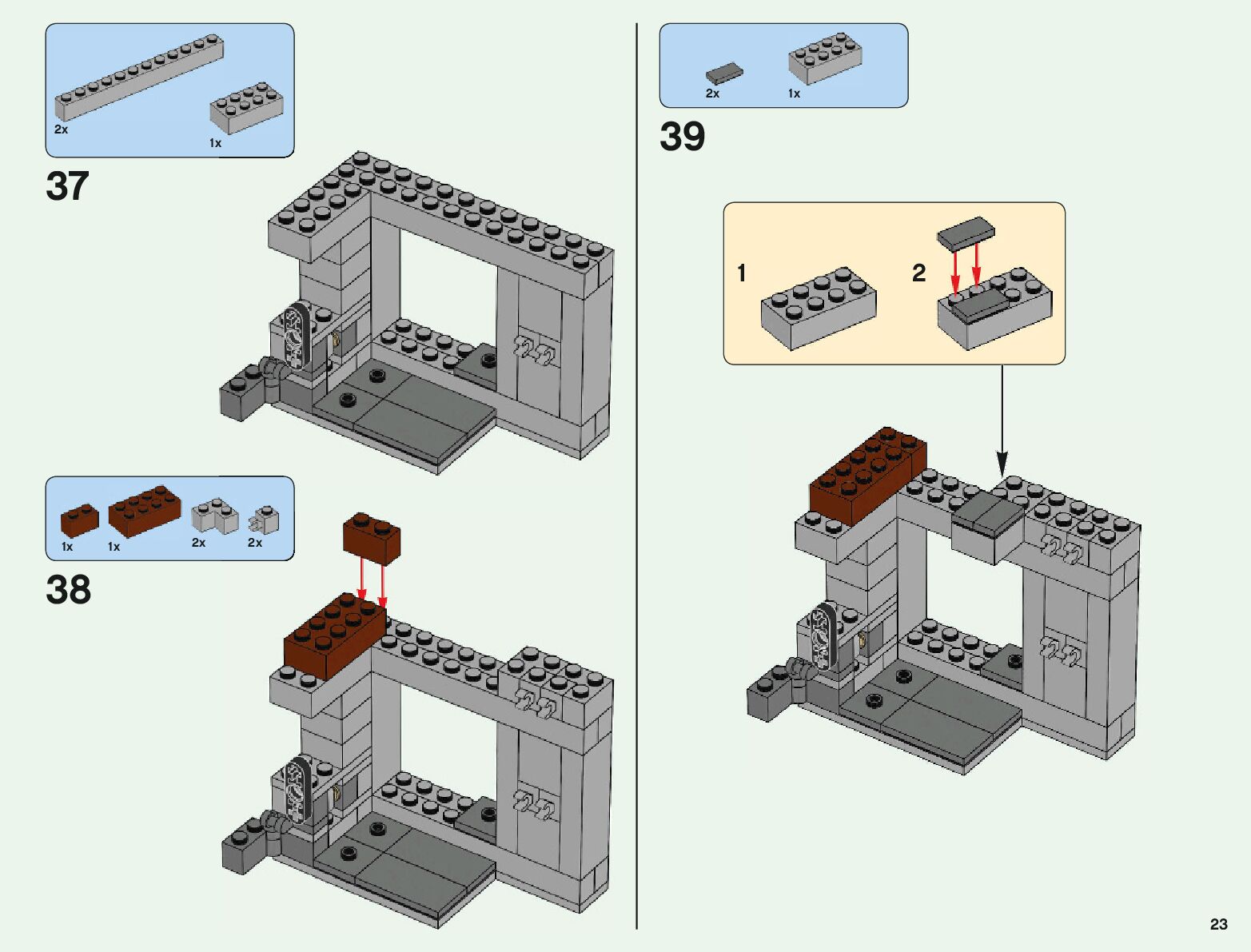 2x

1x

37

1x

1x

2x

2x

38

2x

1x

39

1

2

23