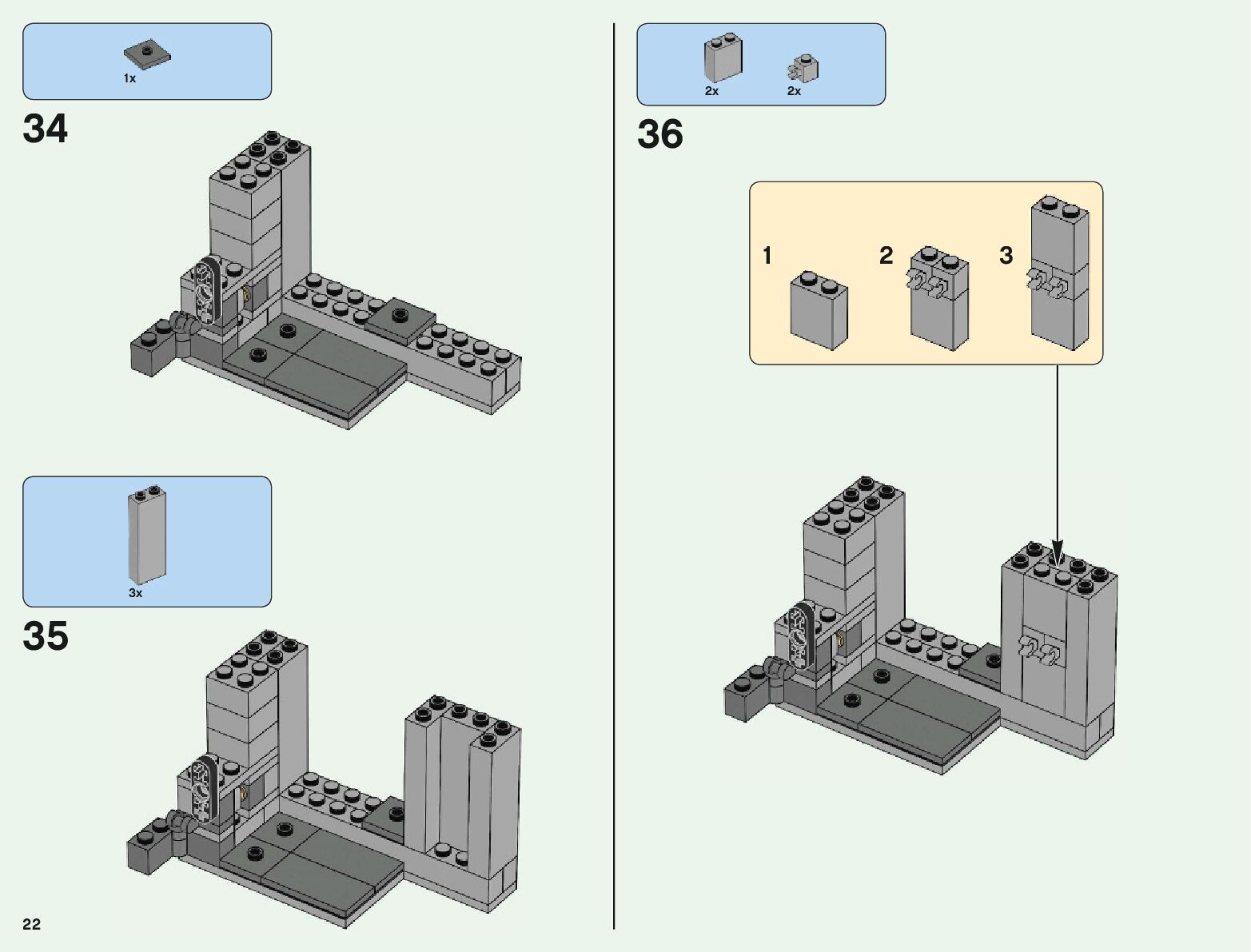 1x

34

3x

35

22

2x 2x

36

1 2 3