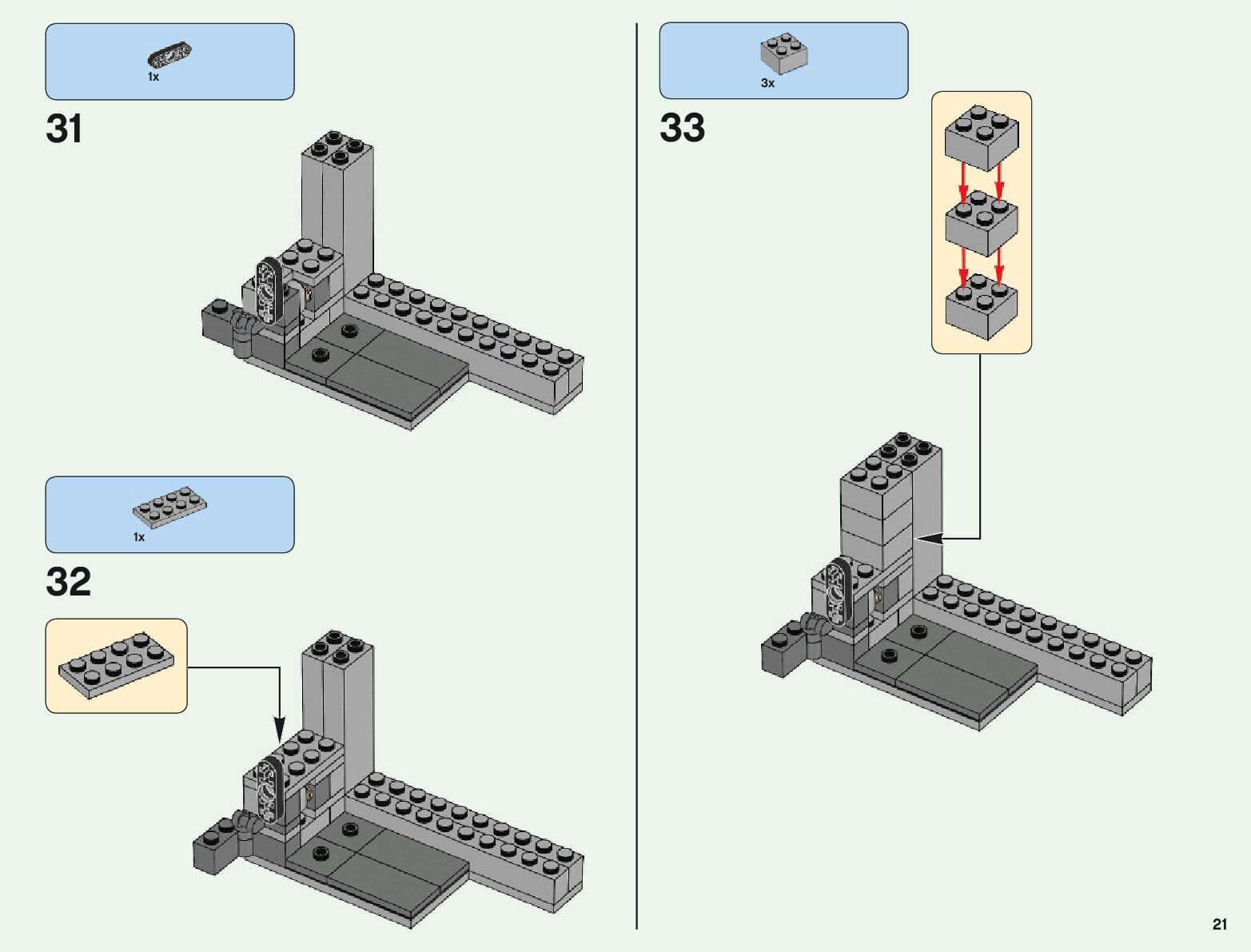 1x

31

1x

32

3x

33

21