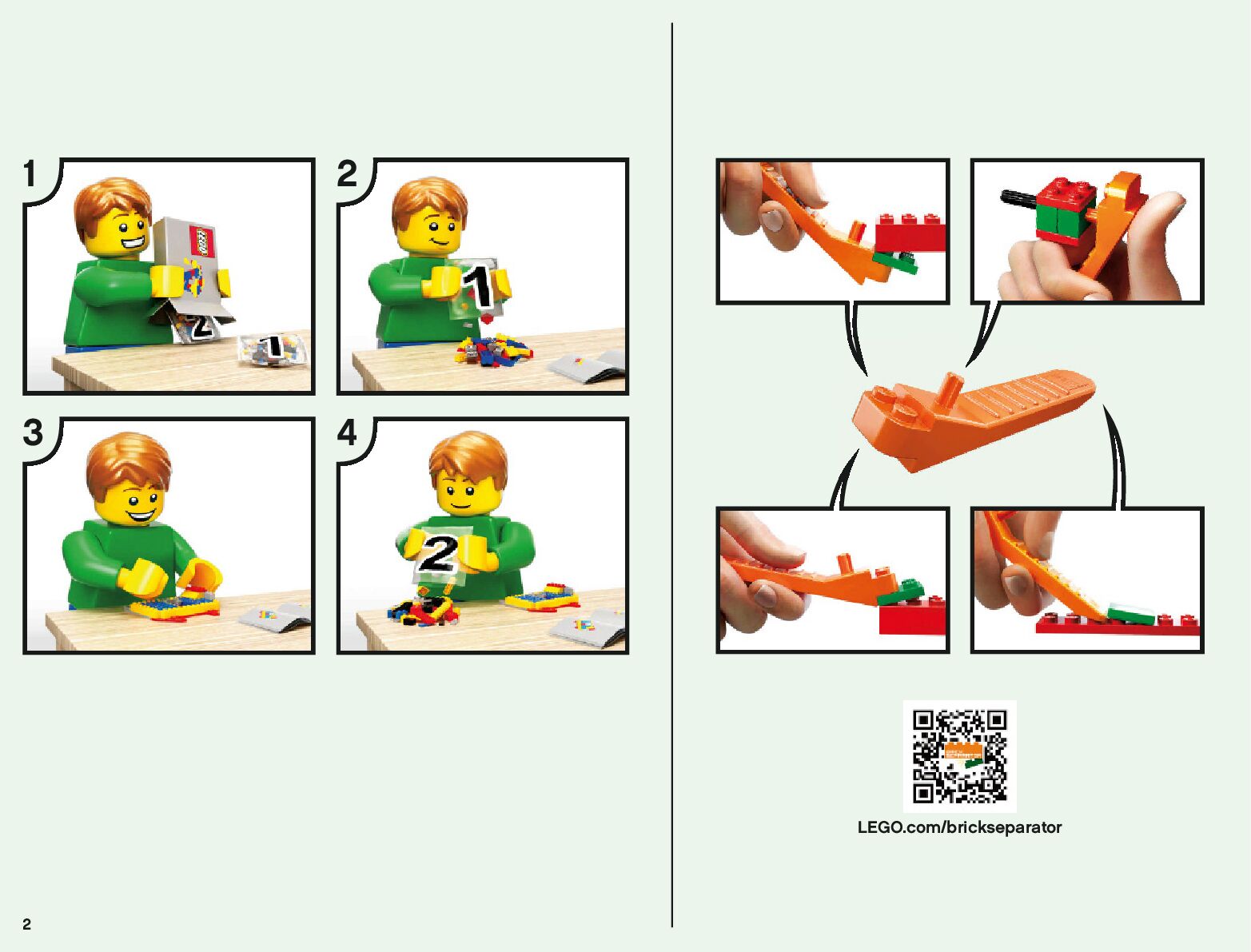 1

LEGO

2

1

2

1

3

4

2

LEGO.com/brickseparator

2