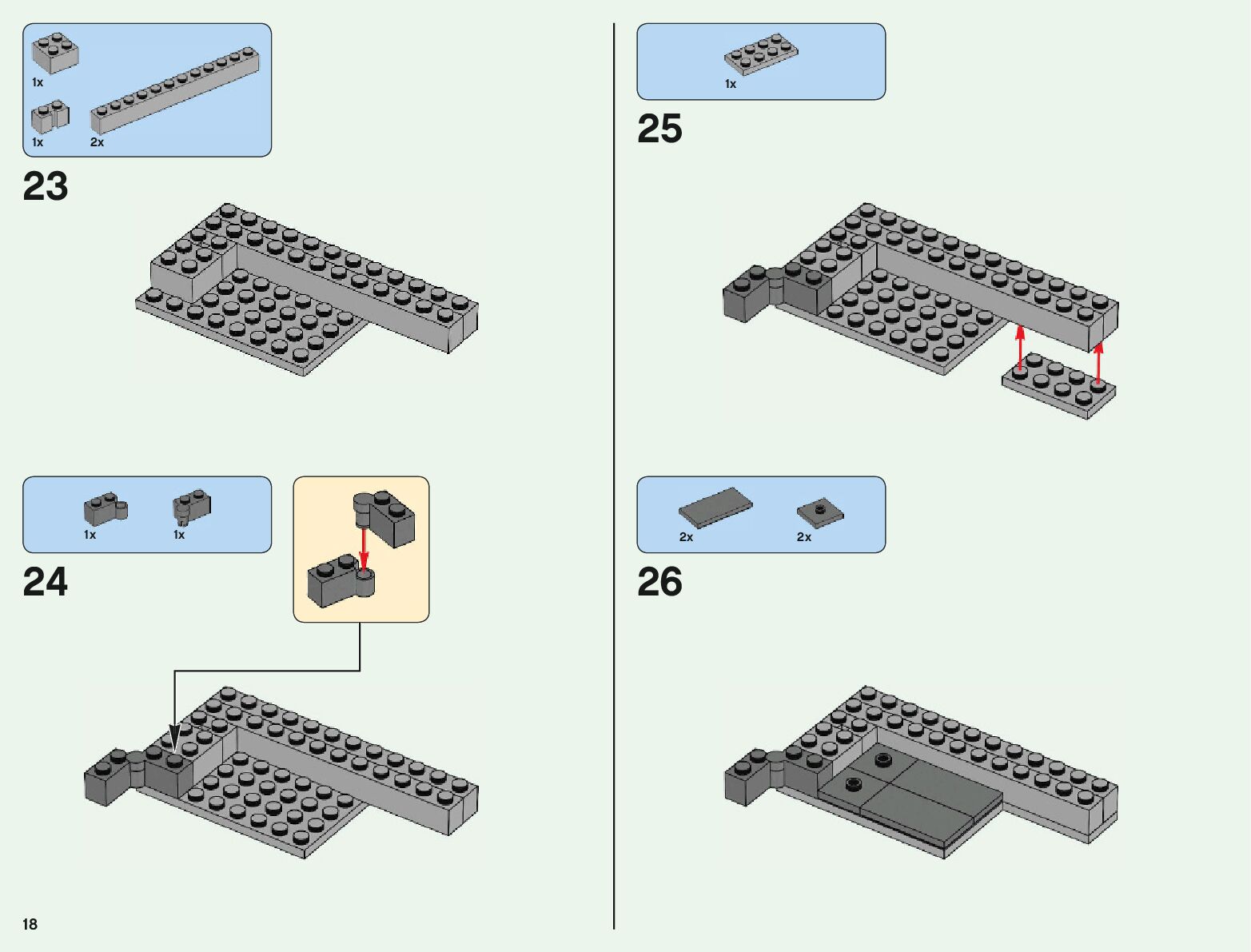 1x

1x

2x

23

1x

1x

24

18

1x

25

2x

2x

26