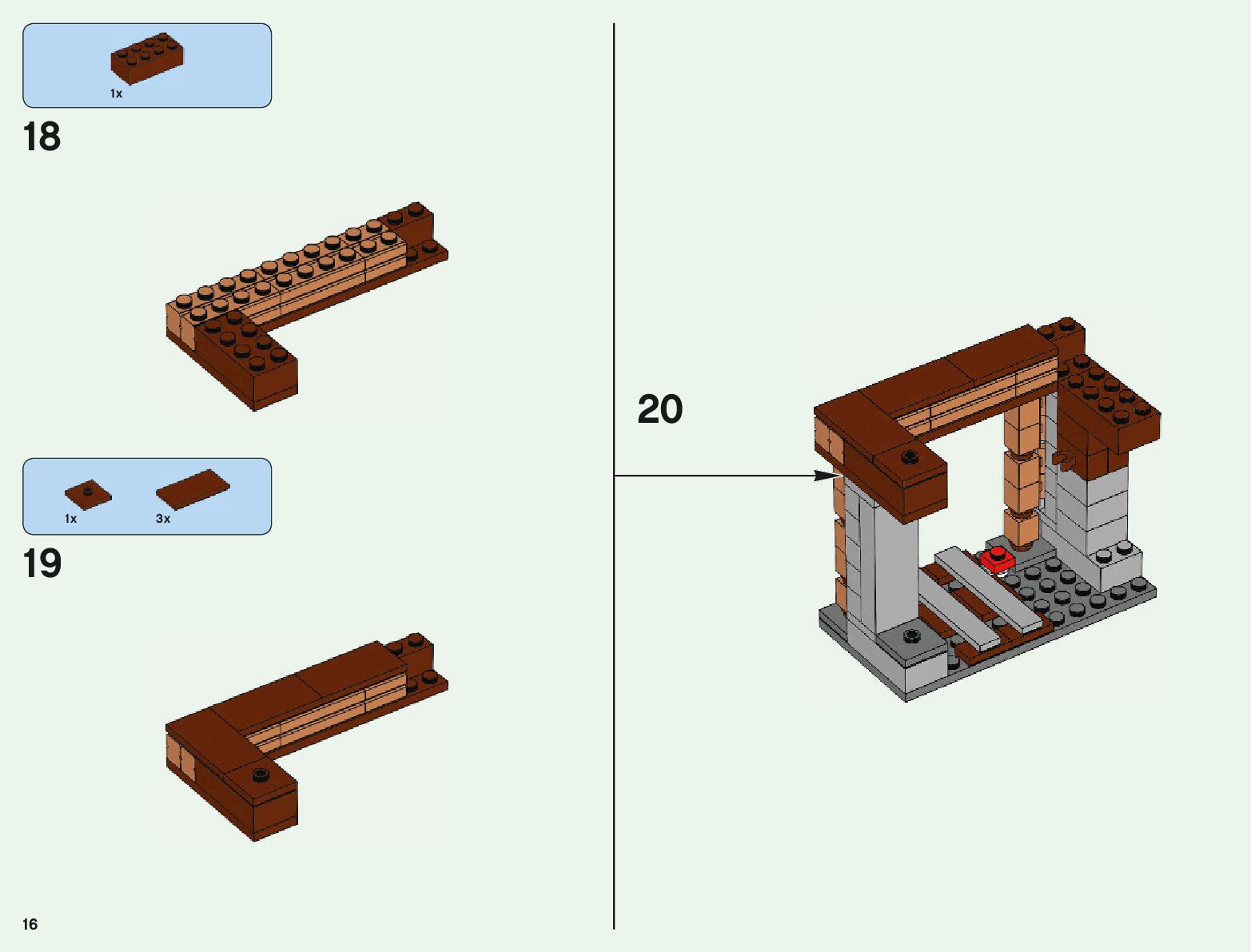 1x

18

1x

3x

19

20

16