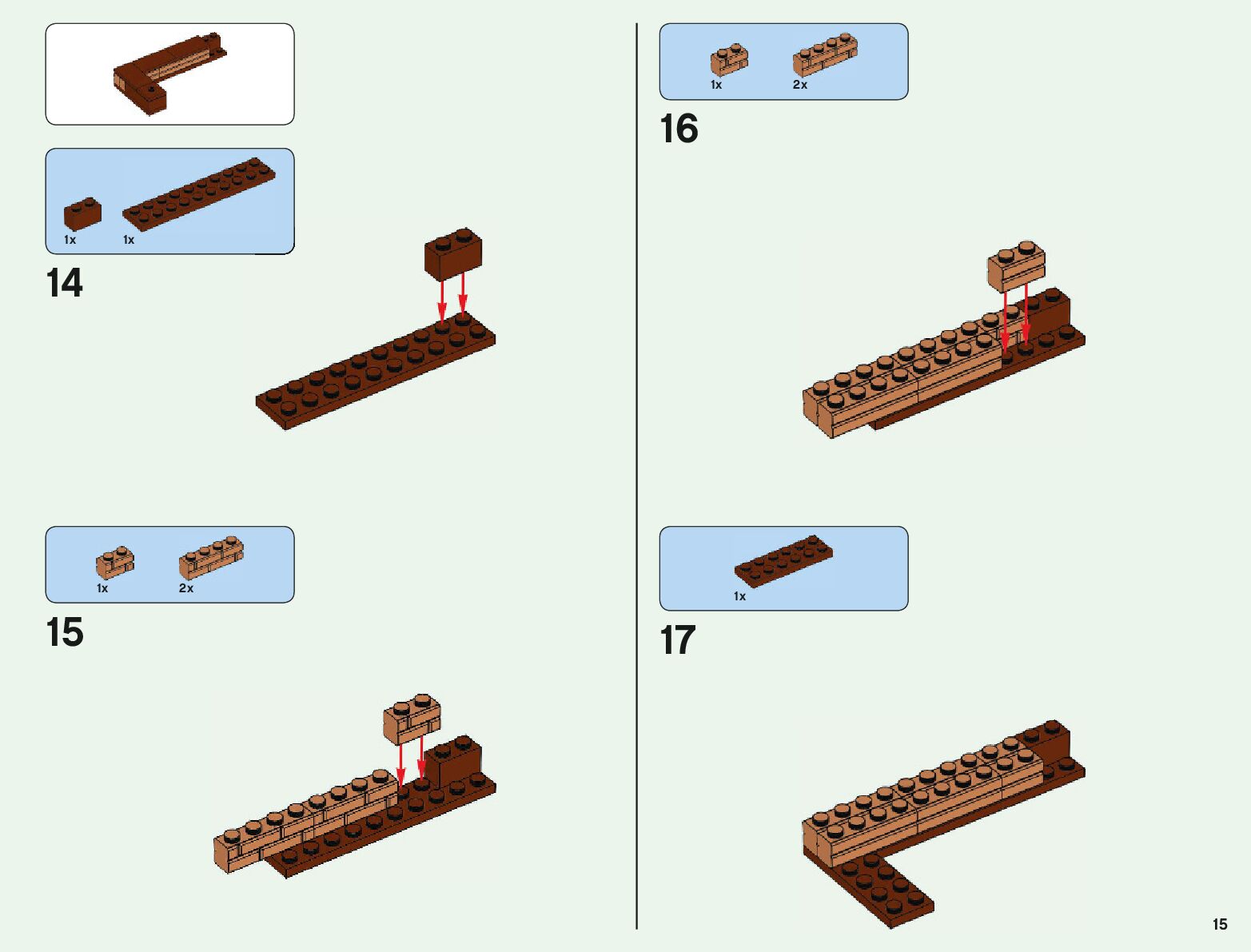 1x 1x

14

1x 2x

15

1x 2x

16

1x

17

15