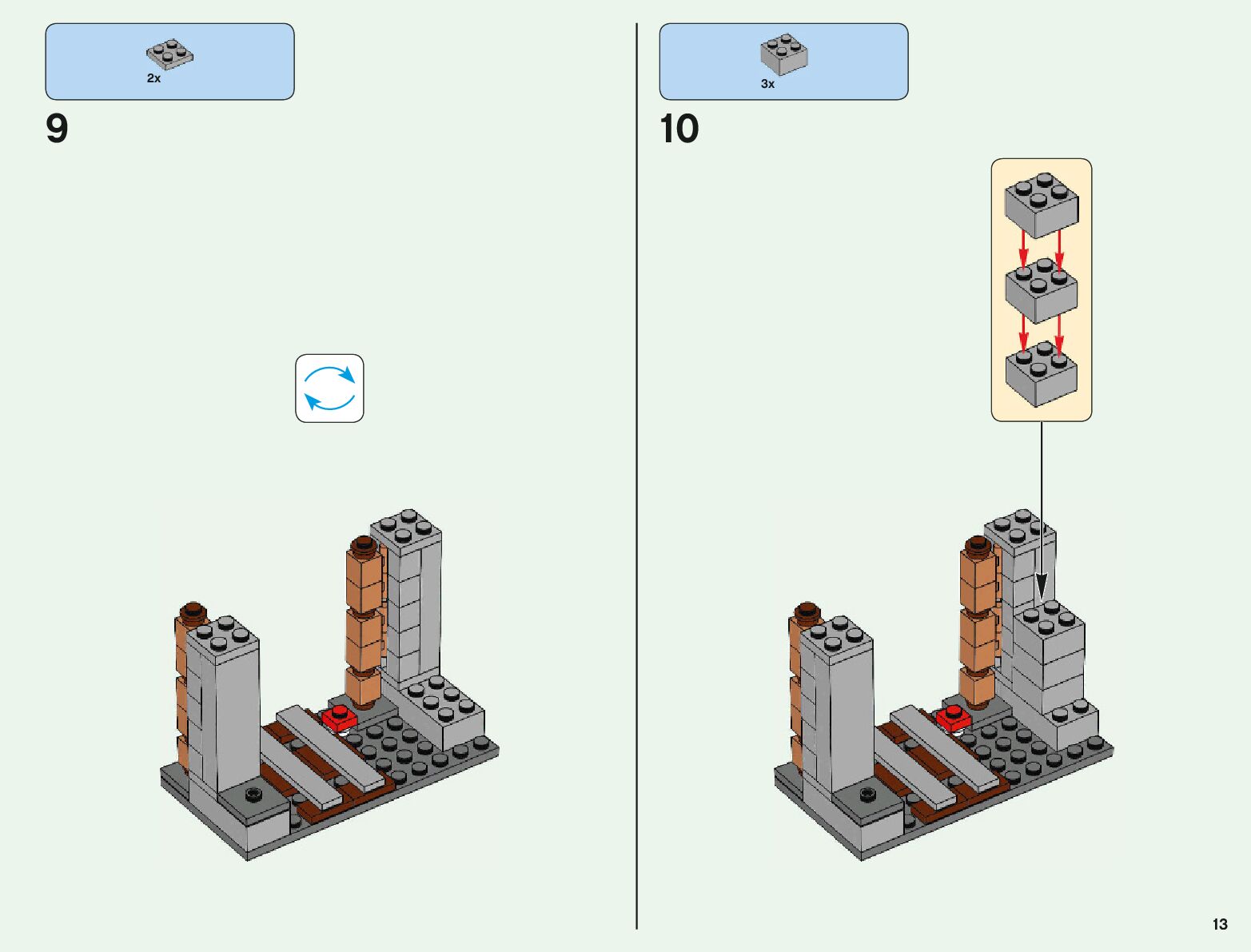 2x

9

3x

10

13