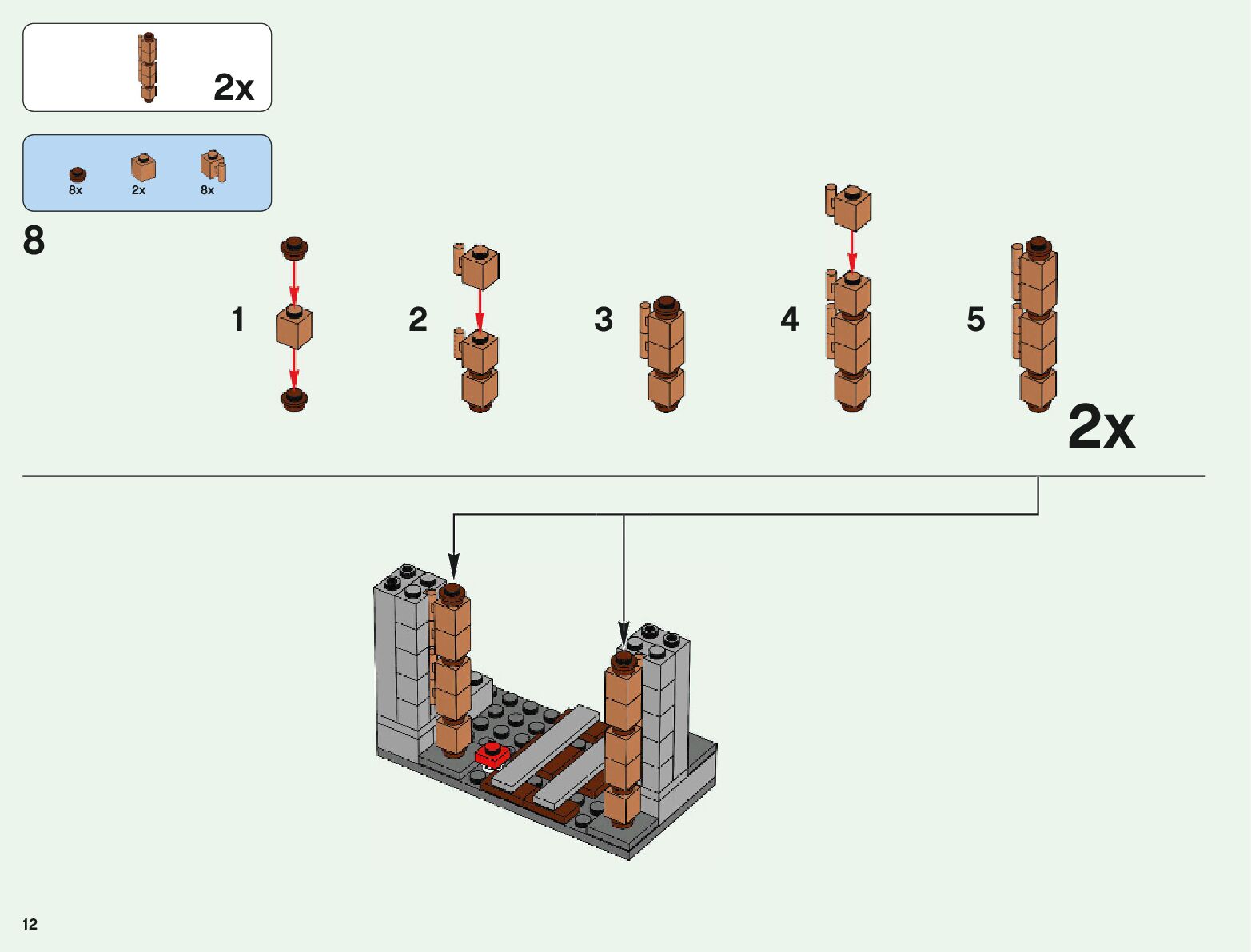 2x

8x 2x 8x

8

1

2

3

4

5

2x

12