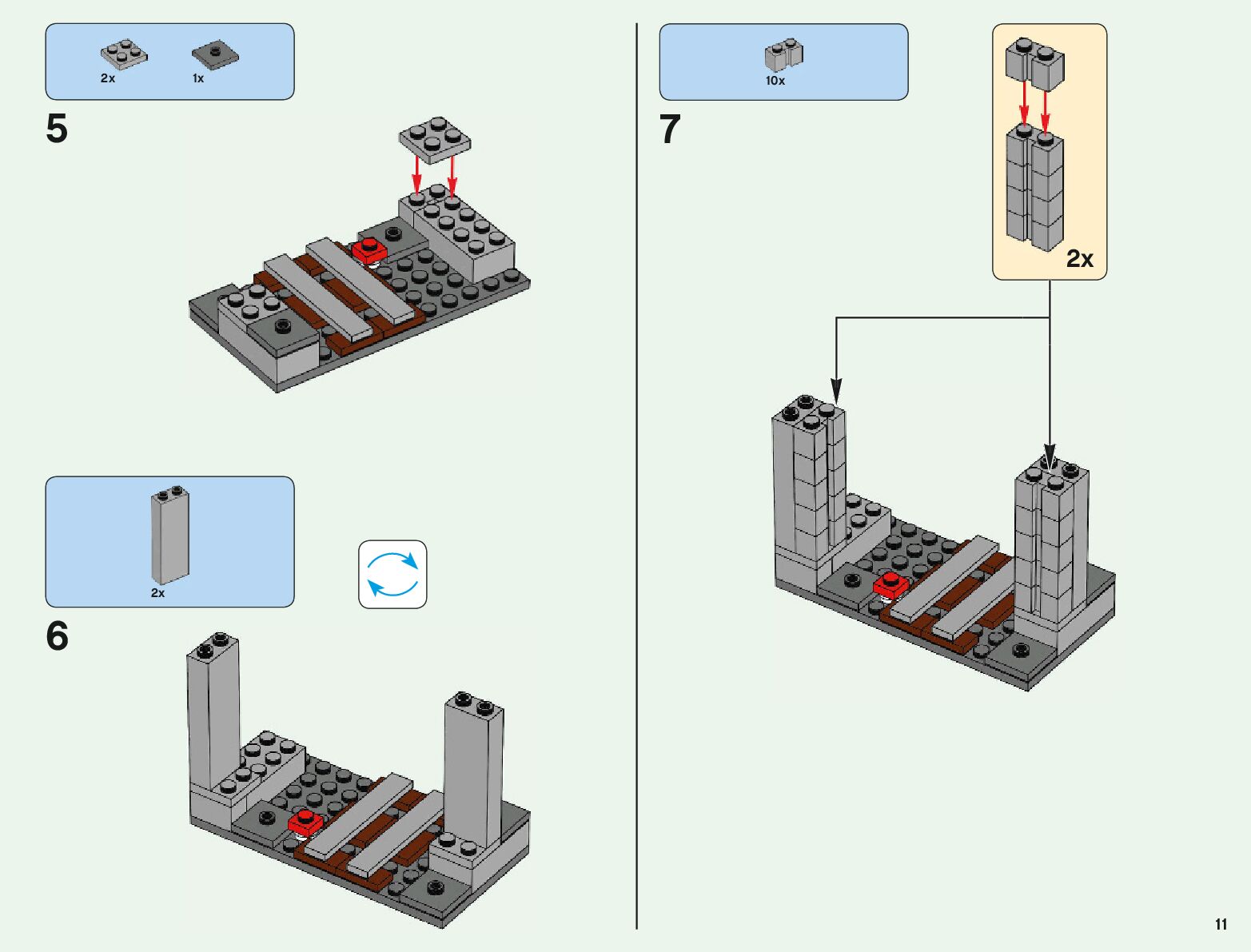 2x 1x

5

2x

6

10x

7

2x

11