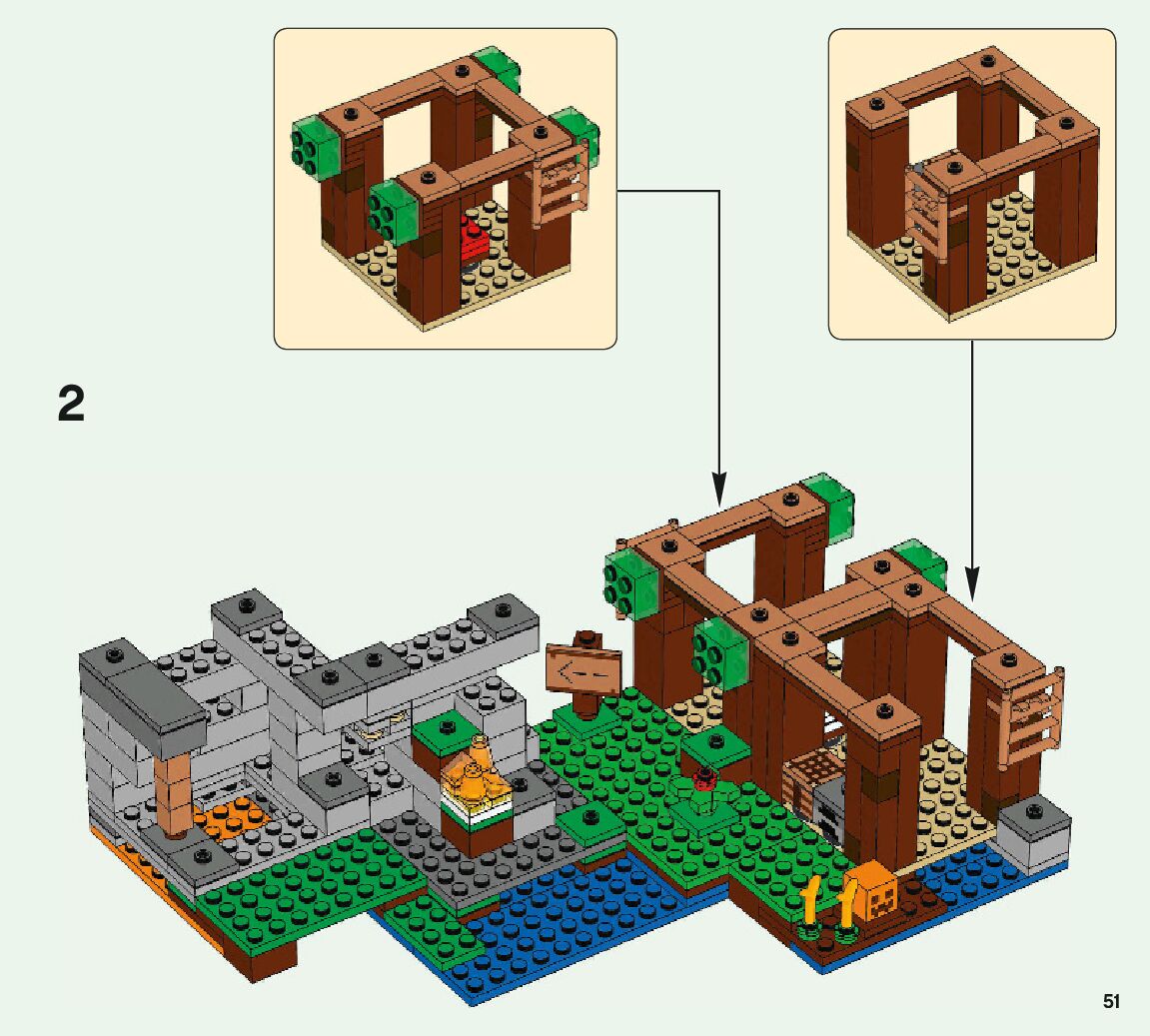 2

51