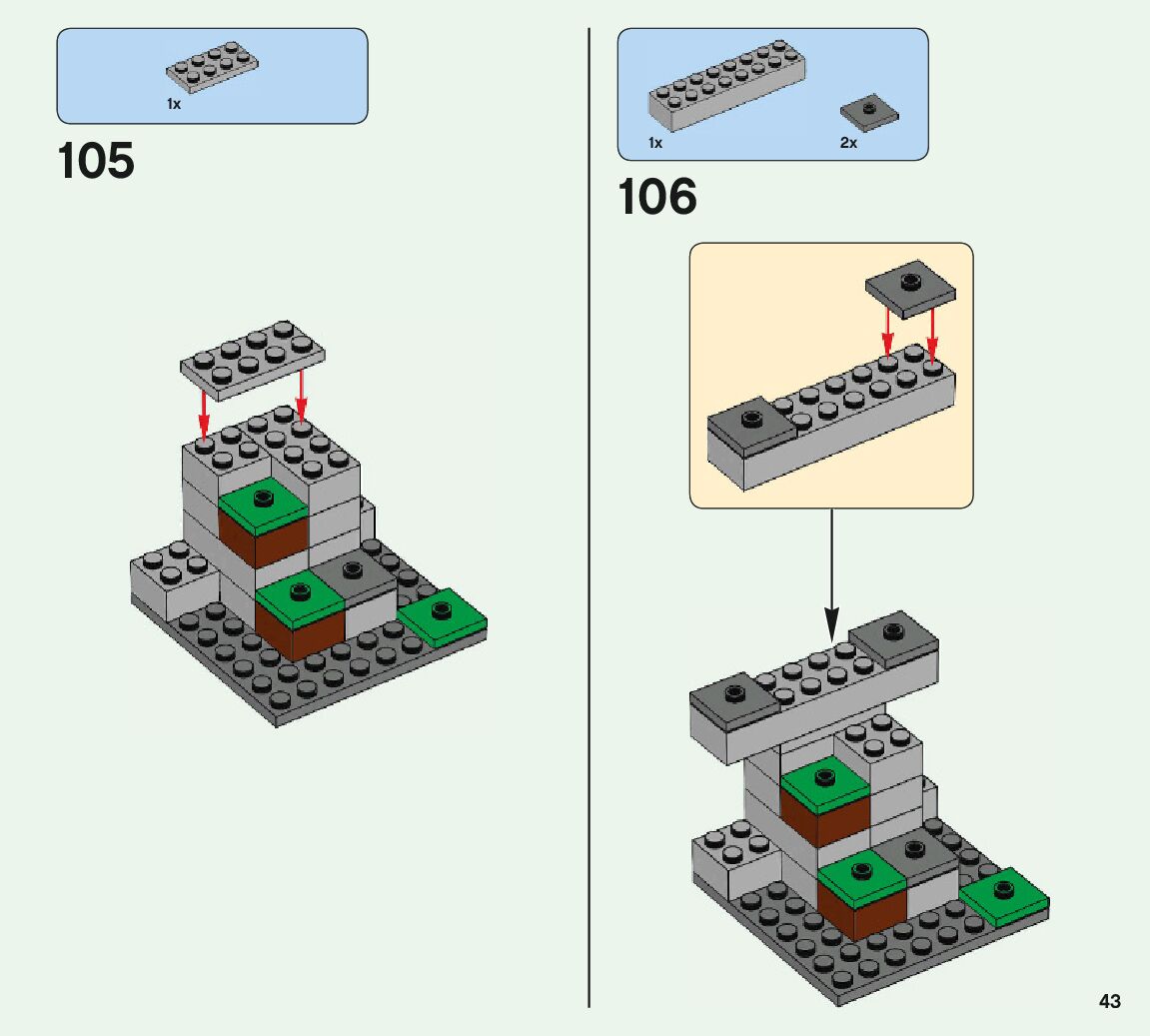 1x

105

1x

2x

106

43