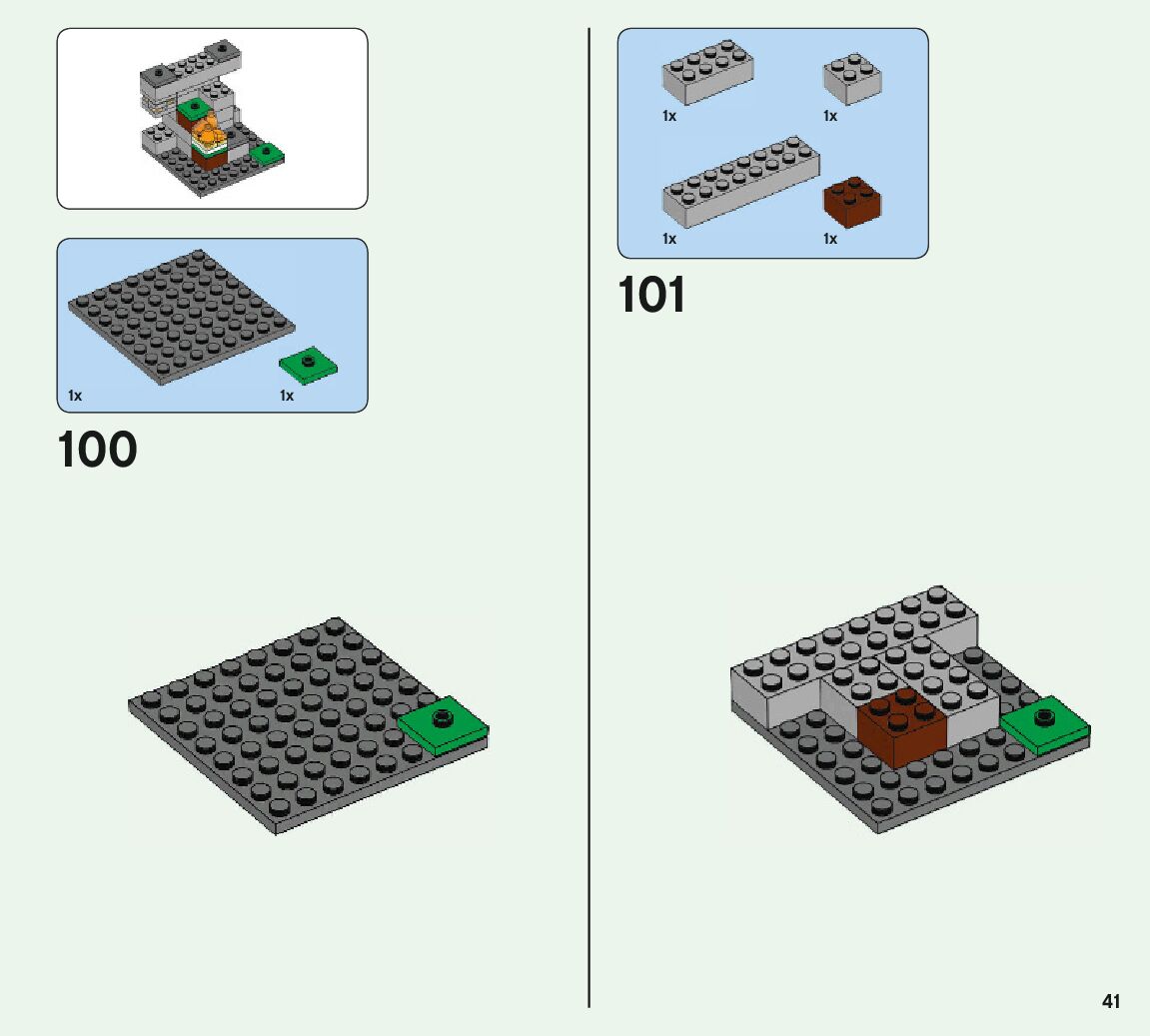 1x
1x

100

1x
1x
1x
1x

101

41