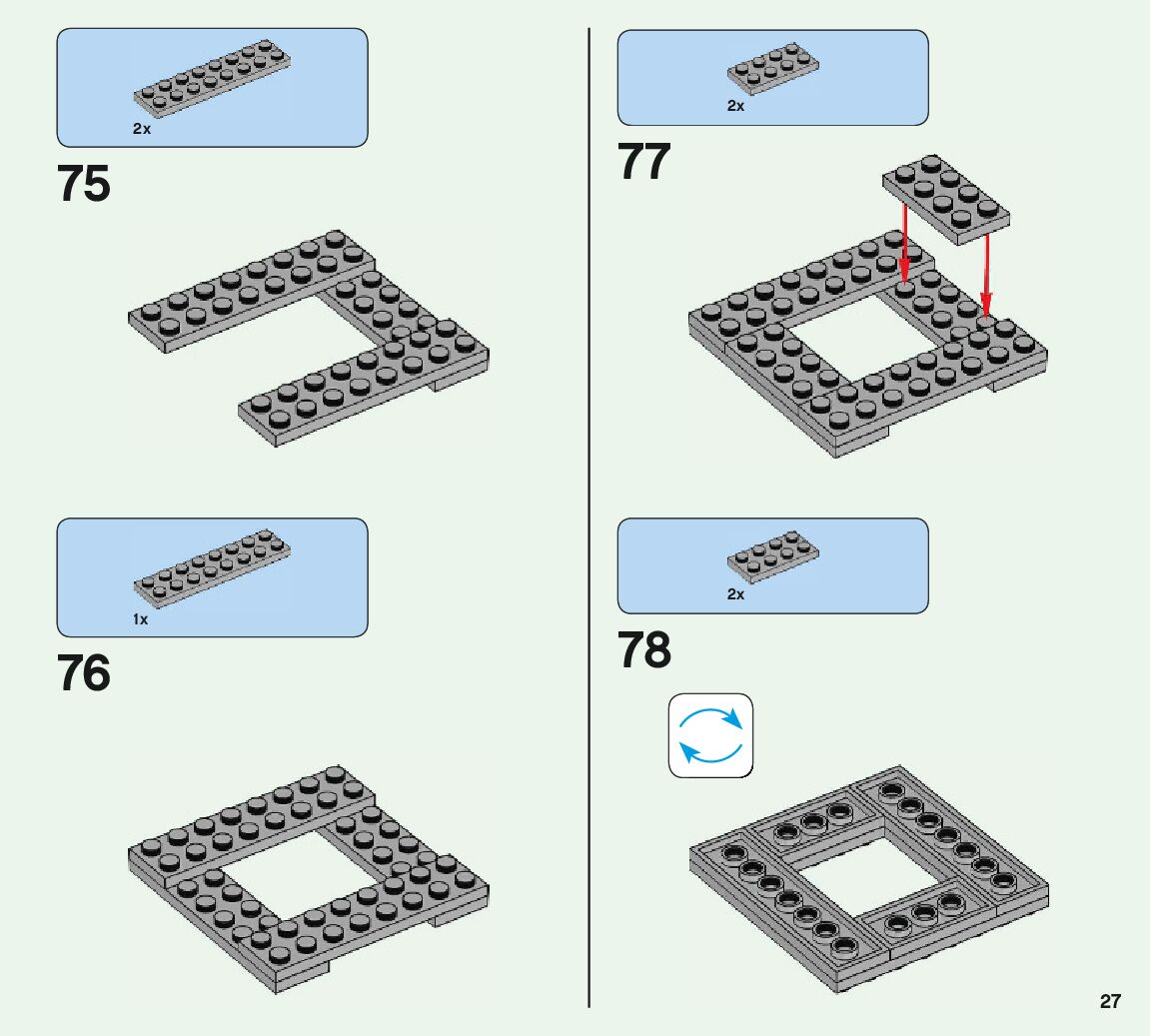 2x

75

1x

76

2x

77

2x

78

27