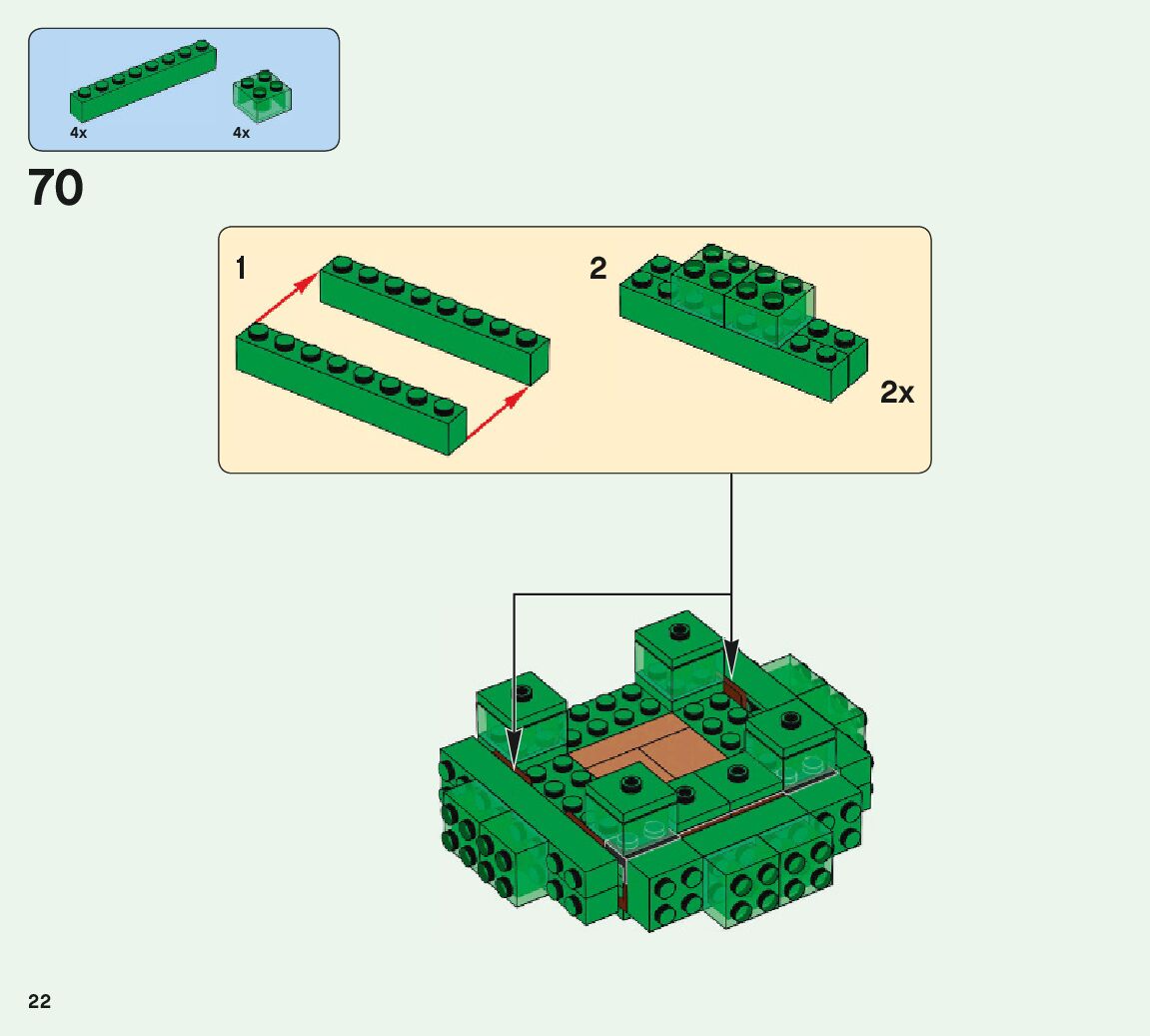 4x 4x

70

1

2

2x

22