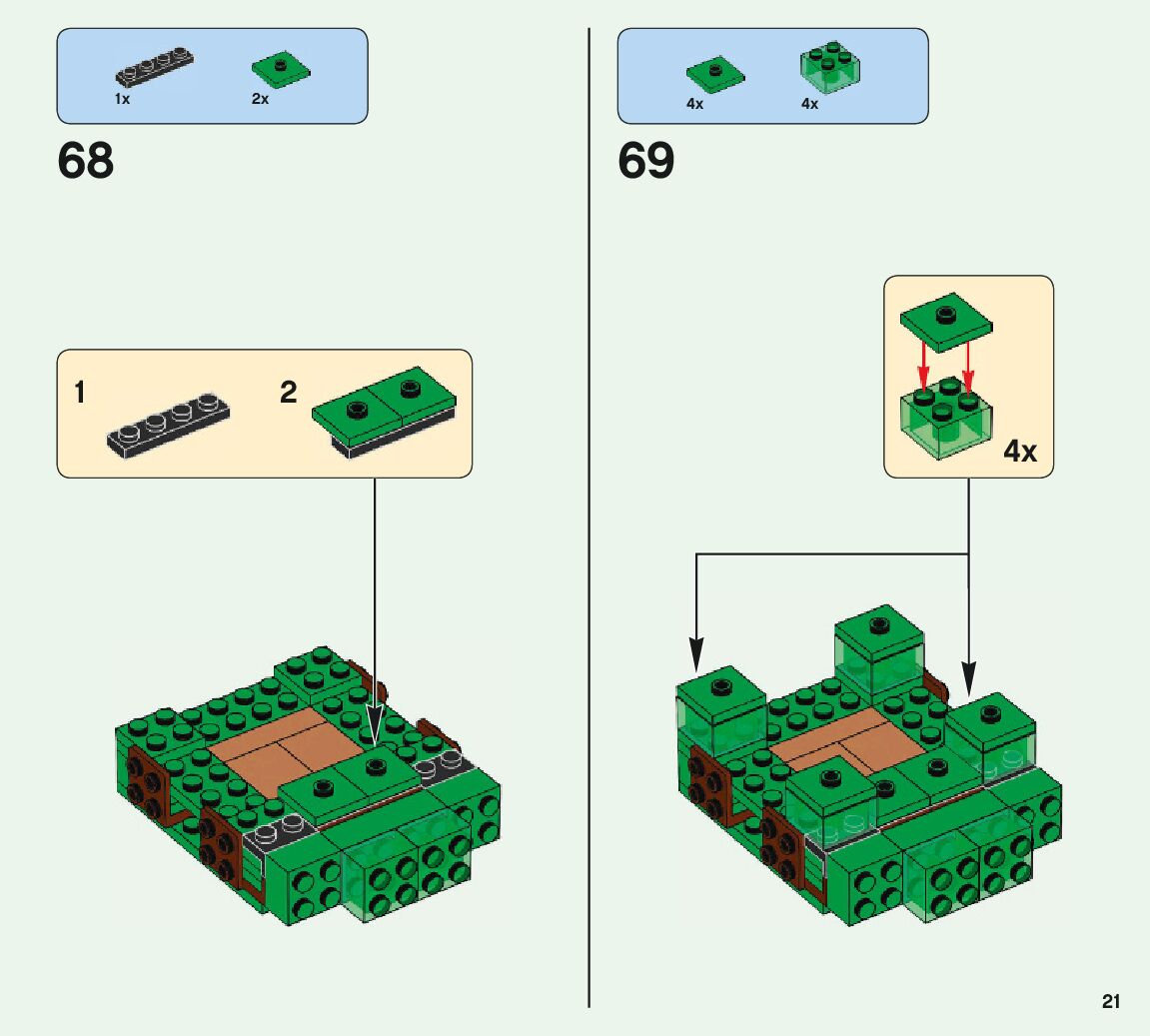 1x 2x

68

1

2

4x 4x

69

4x

21