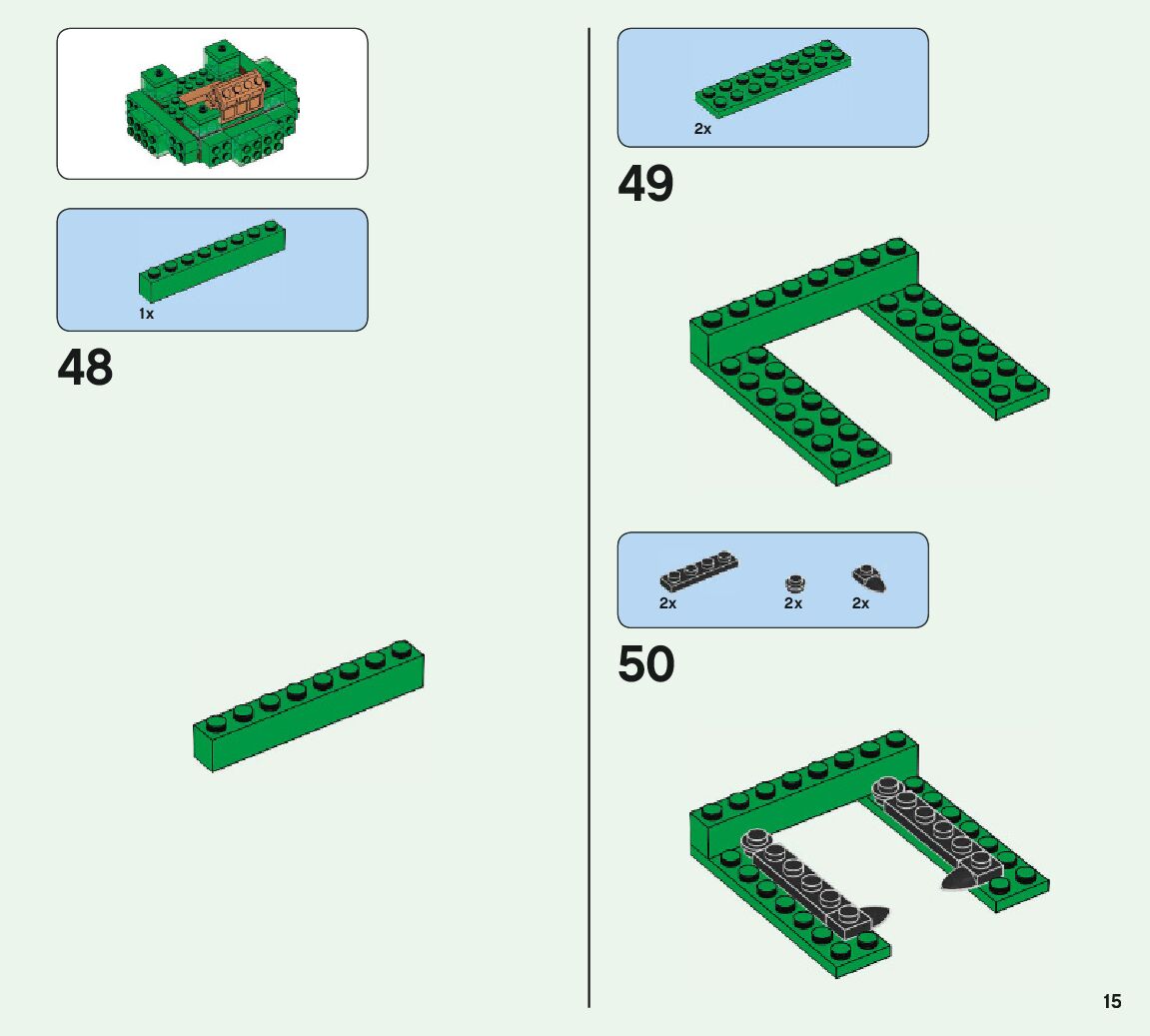 1x

48

2x

49

2x 2x 2x

50

15