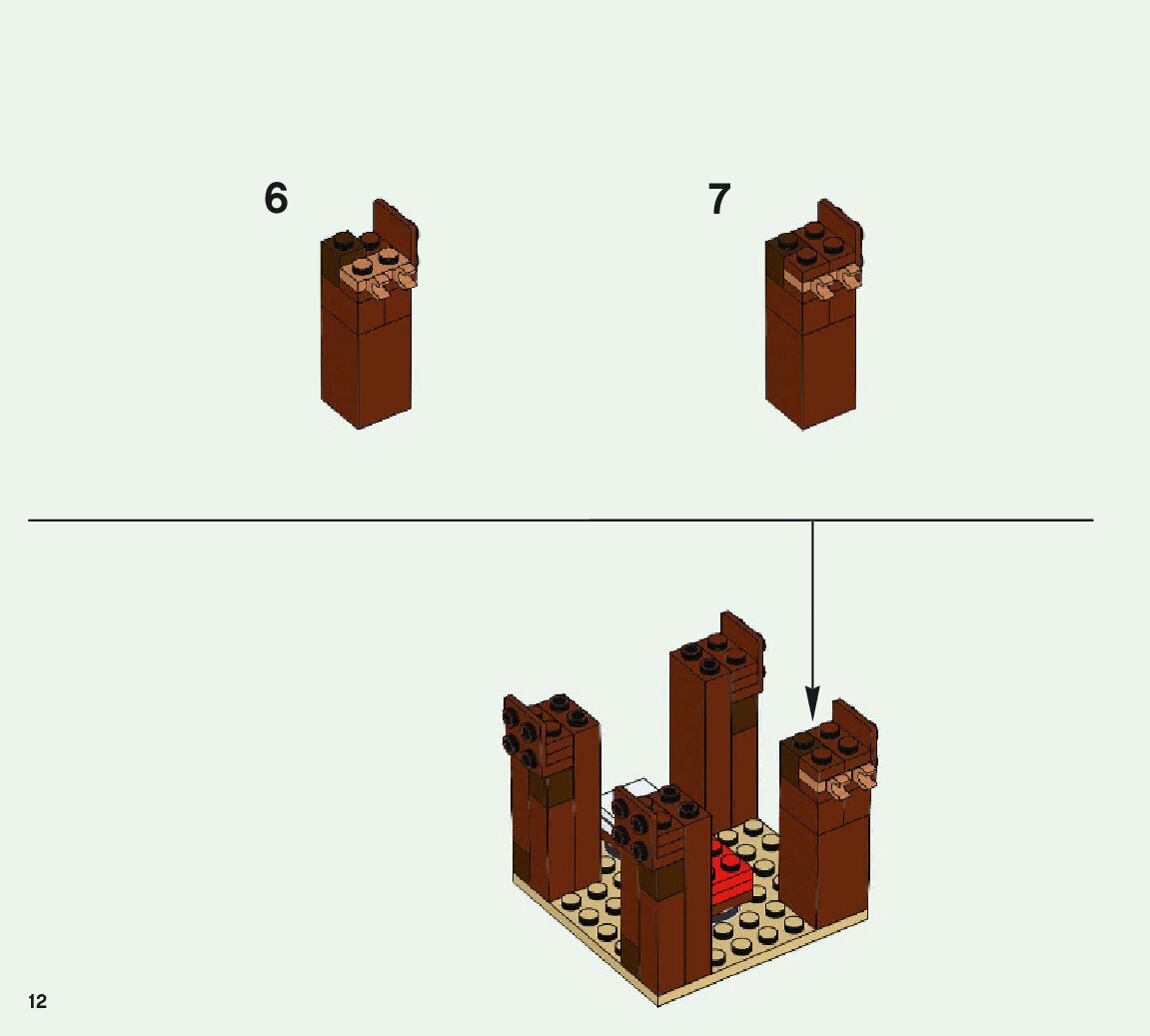 6

7

12