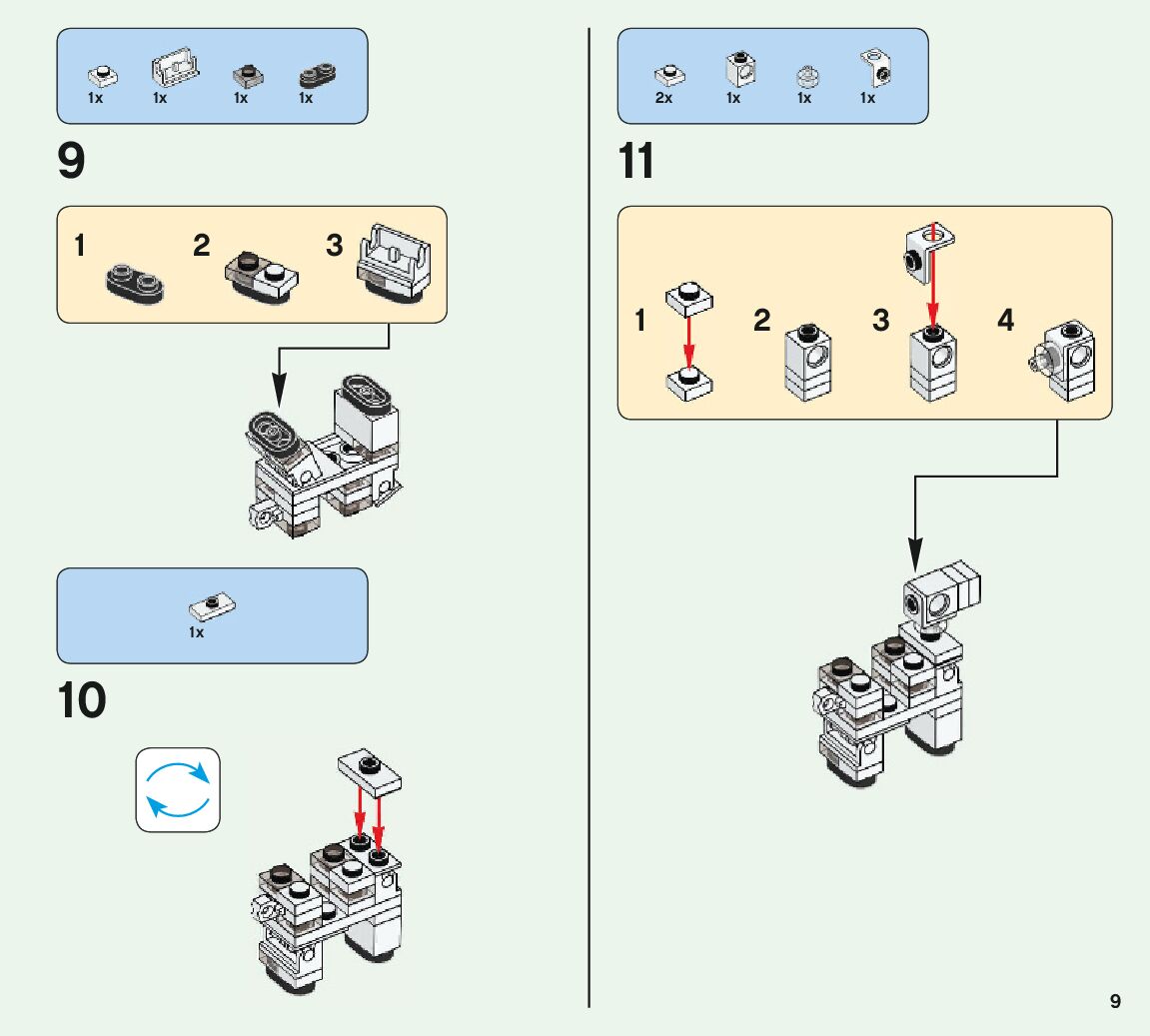 1x 1x 1x 1x

9

1 2 3

1x

10

2x 1x 1x 1x

11

1 2 3 4

9