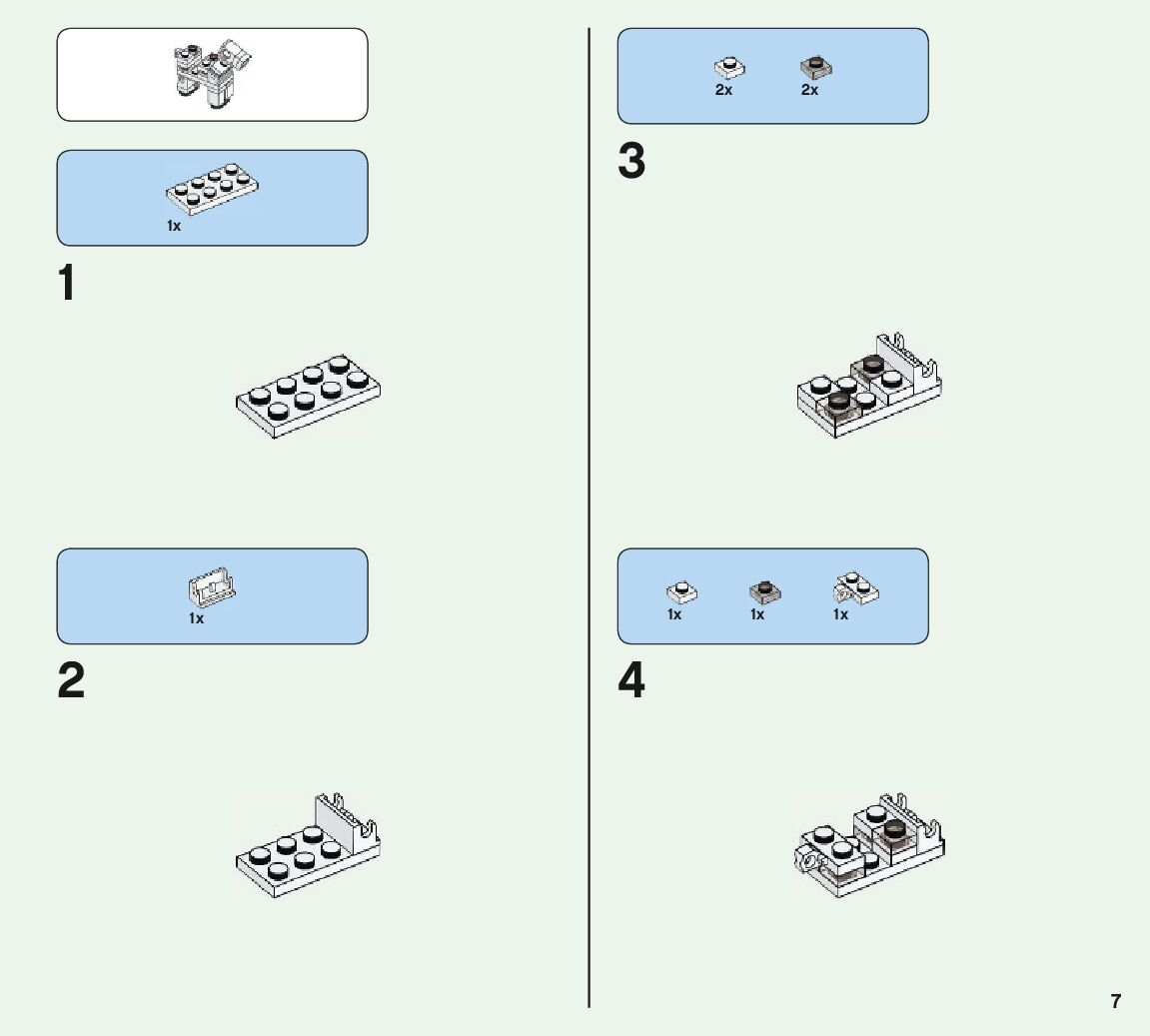 1x

1

1x

2

2x 2x

3

1x 1x 1x

4

7