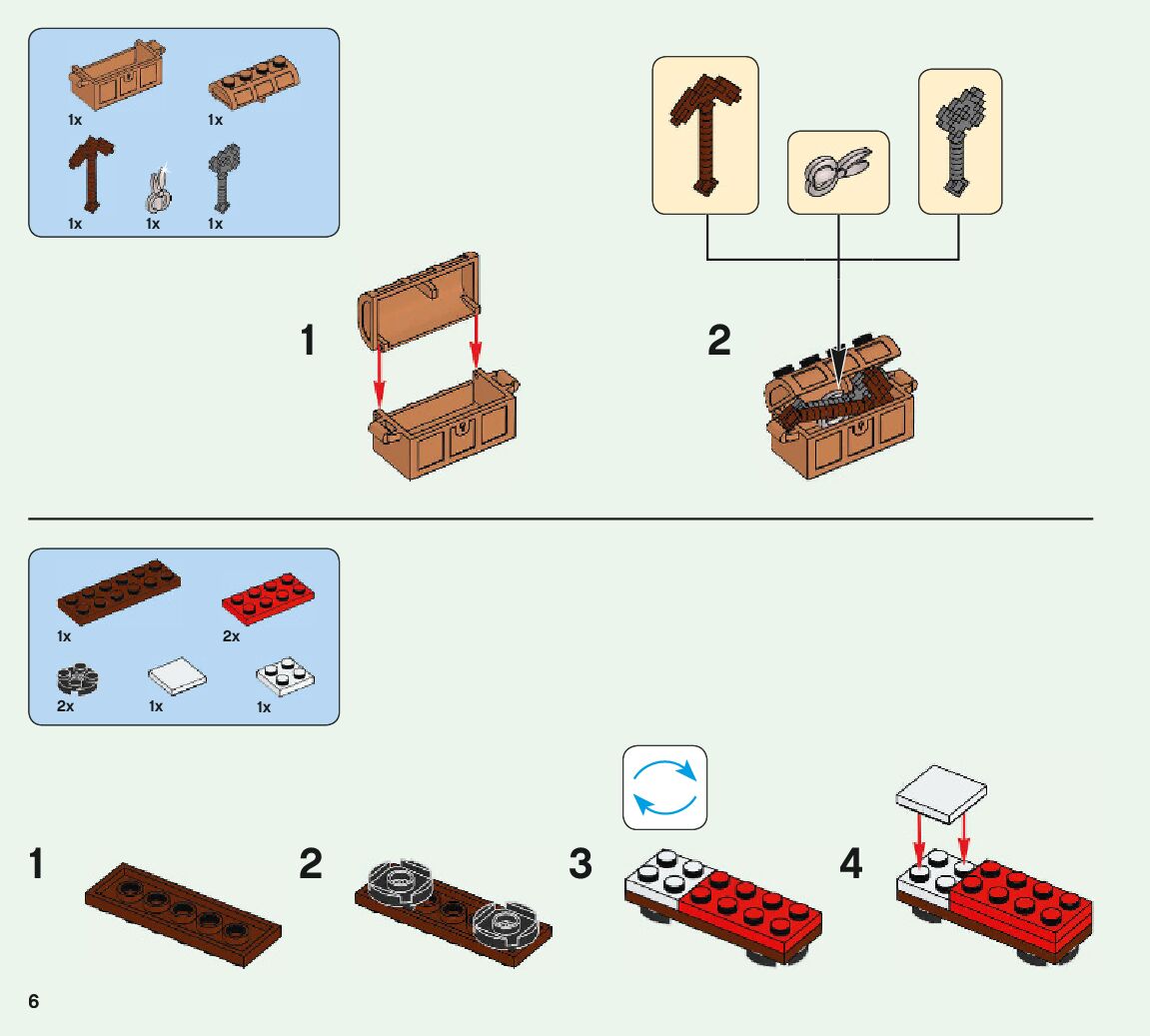 1x 1x
1x 1x 1x

1

2

1x 2x
2x 1x 1x

1

2

3

4

6