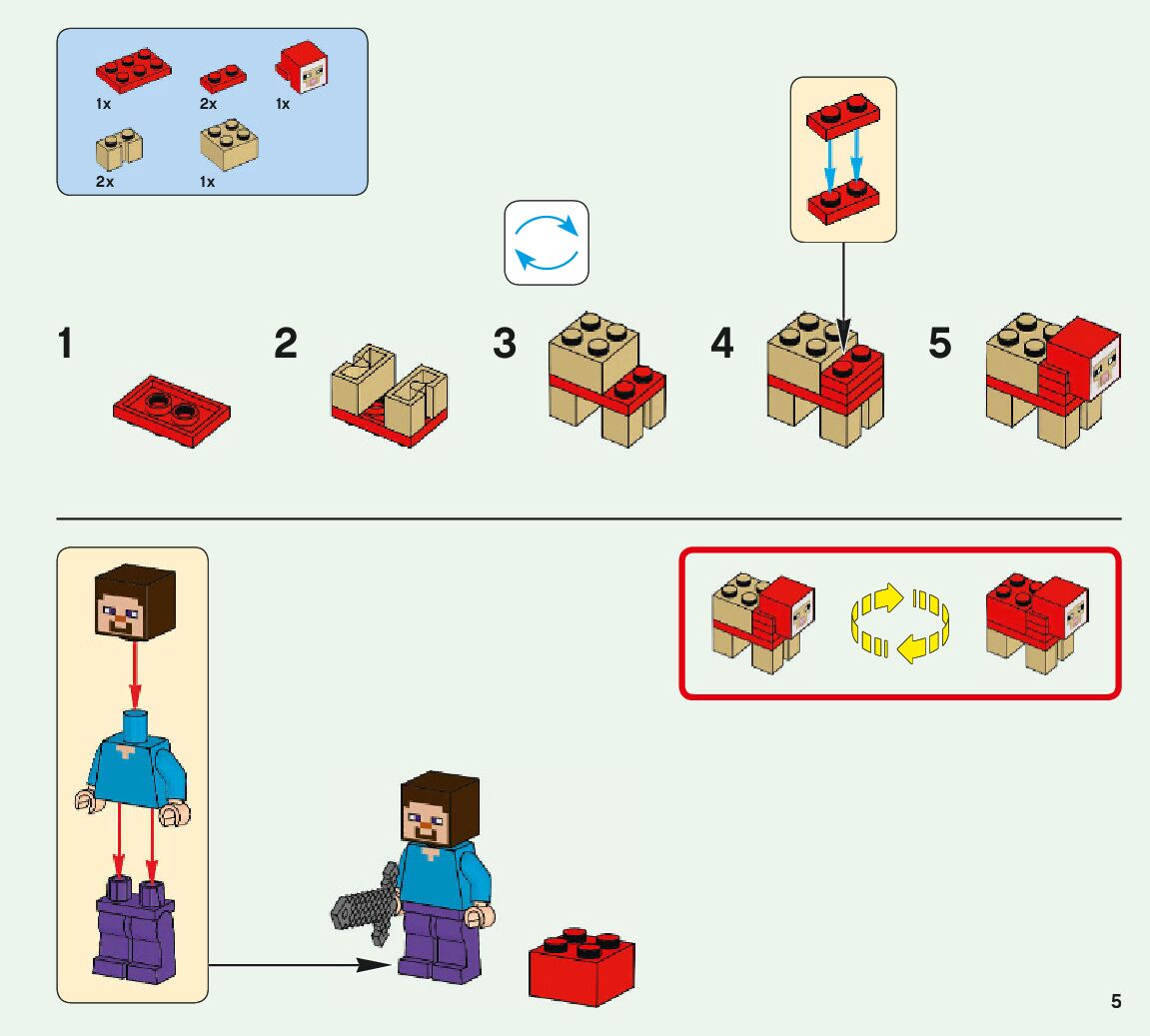 1x
2x
1x
2x
1x

1

2

3

4

5

5