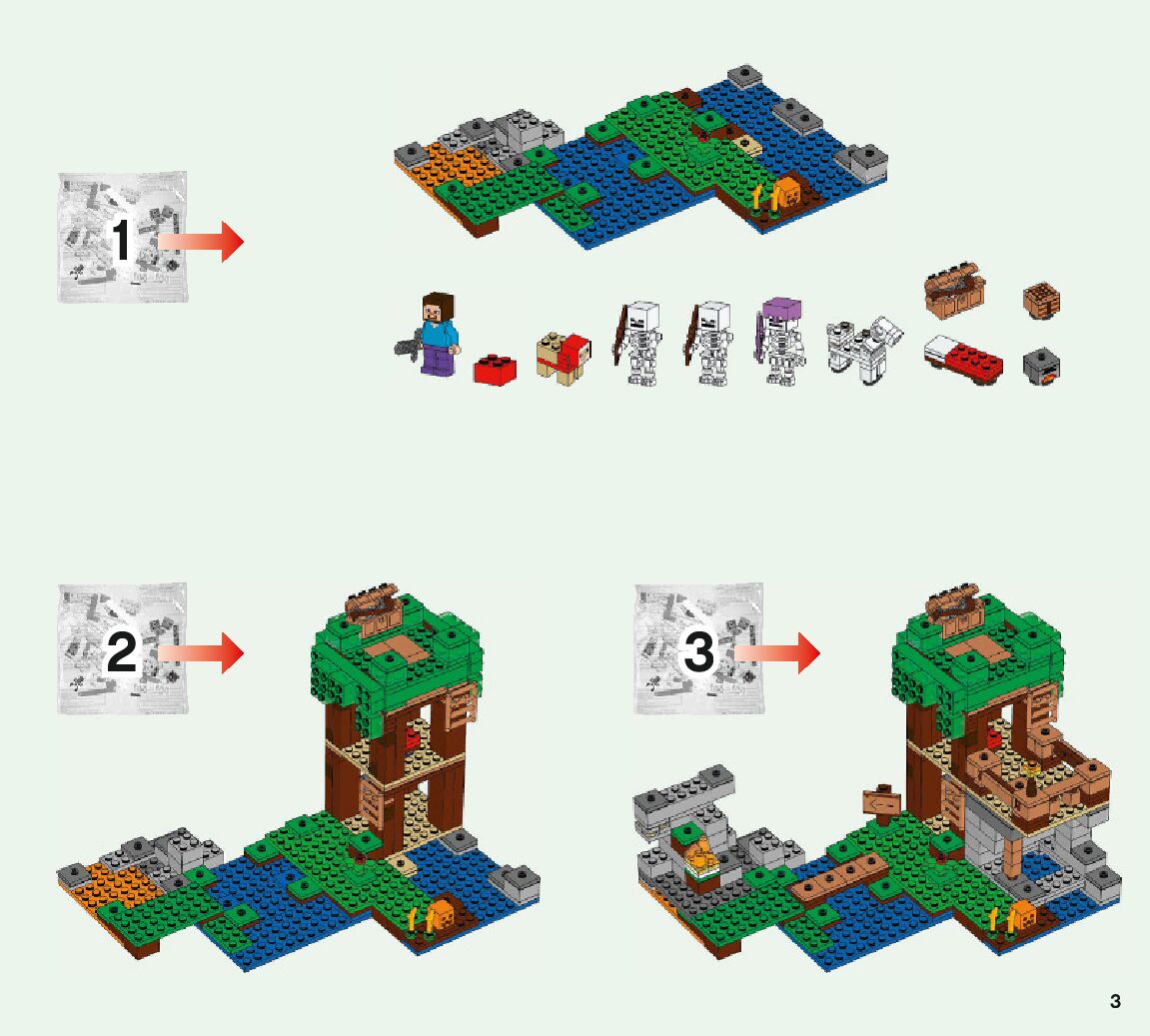 1

2

3

3