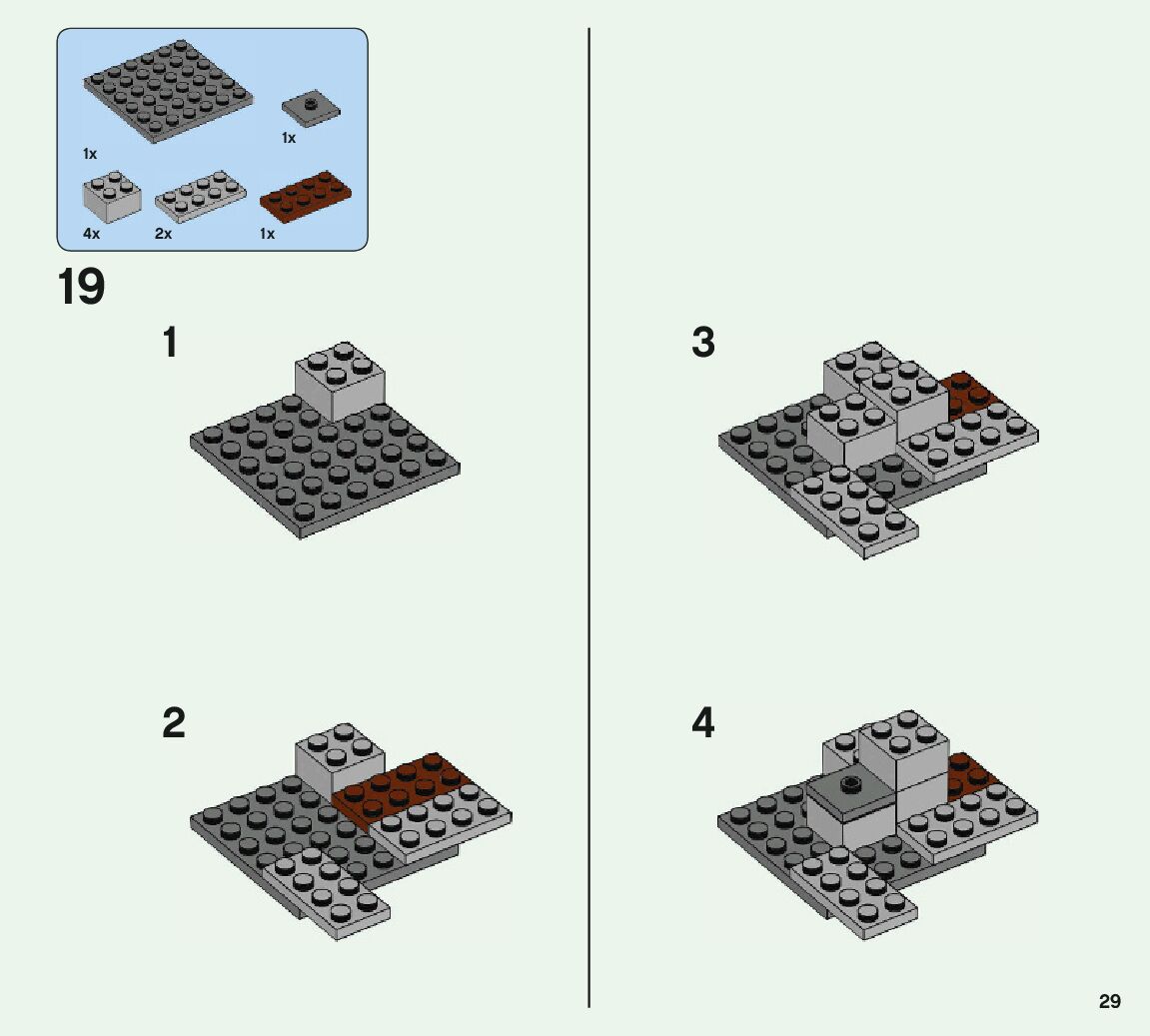 1x

1x

4x

2x

1x

19

1

2

3

4

29