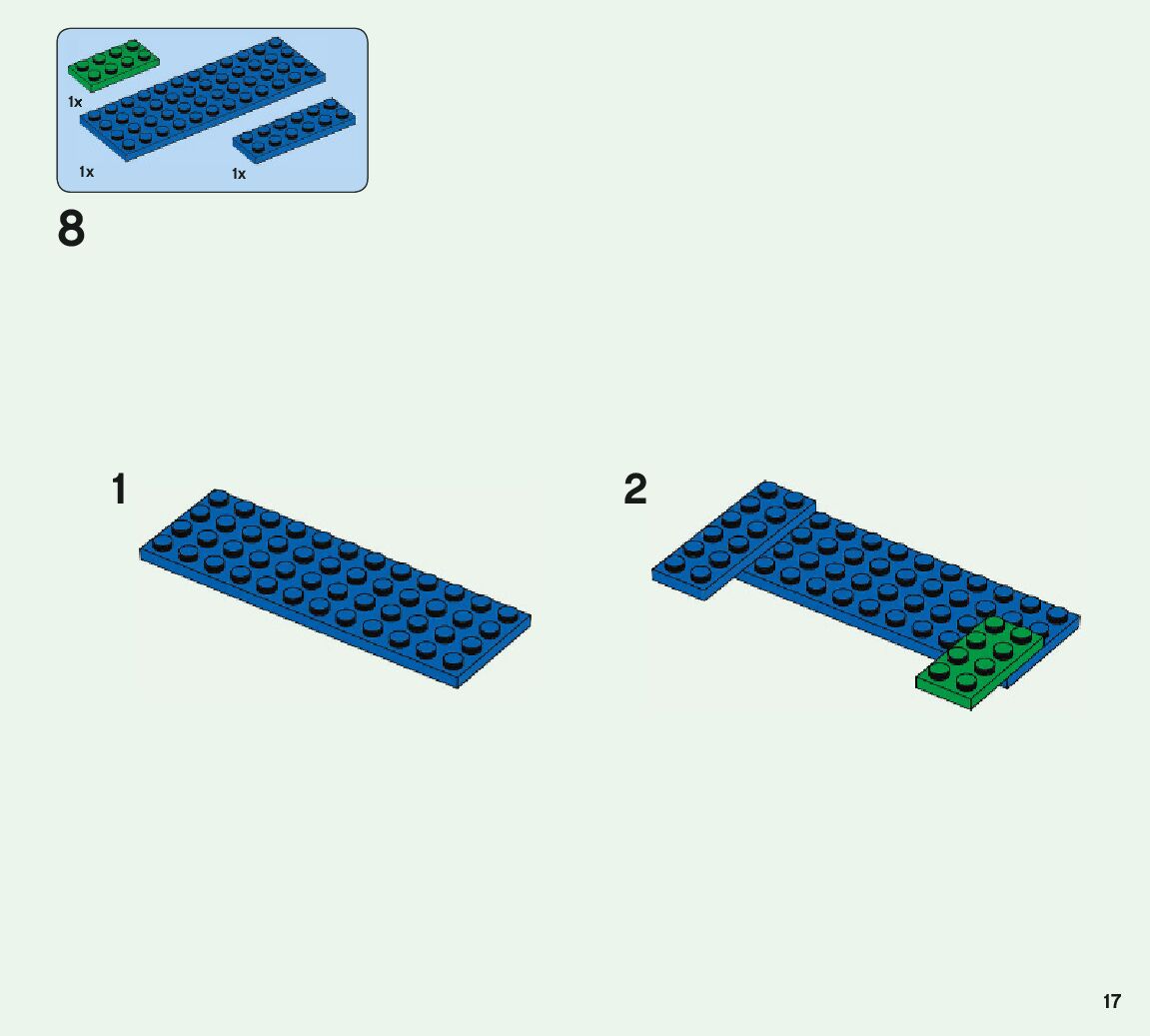 1x

1x

1x

8

1

2

17