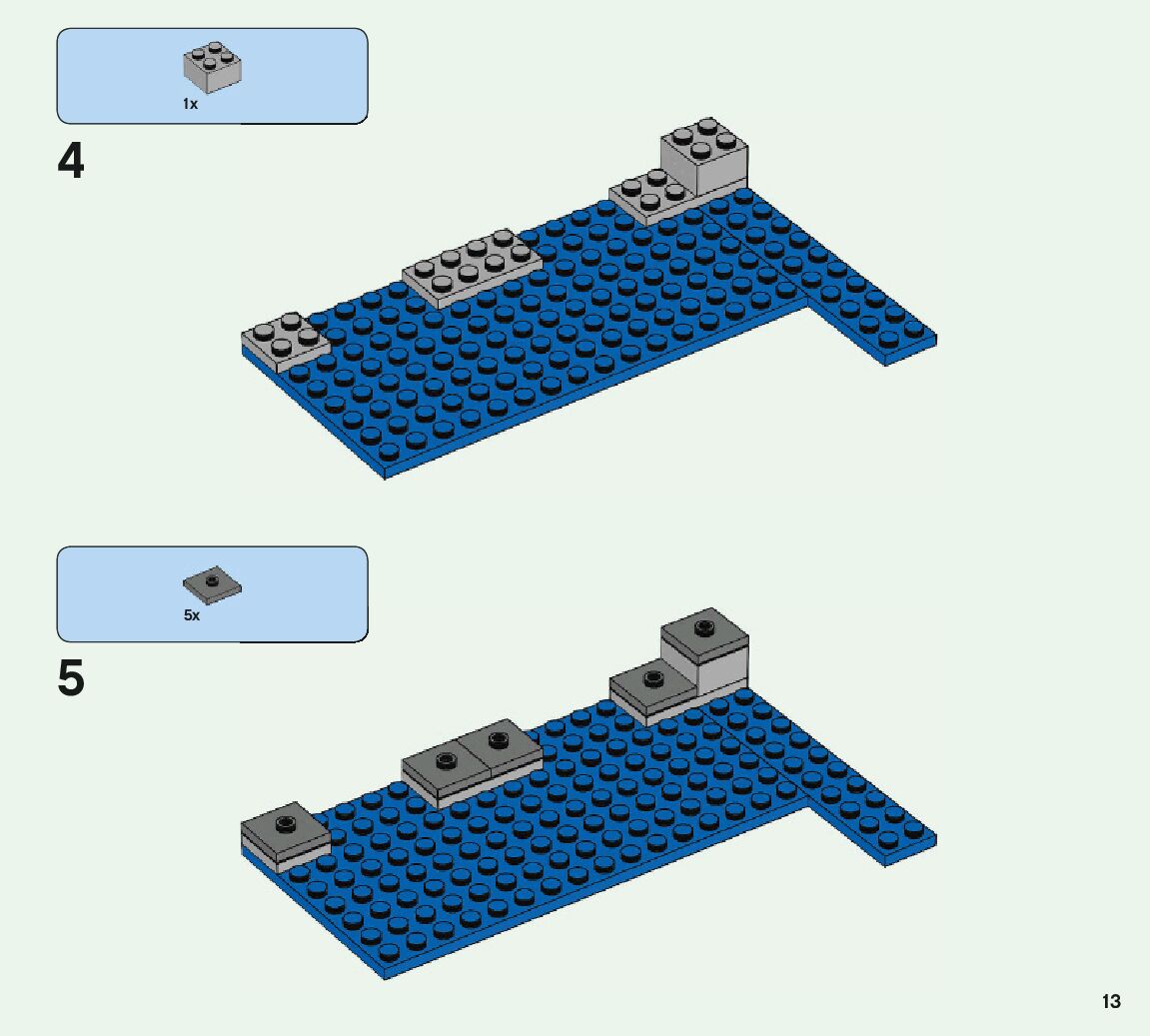 1x

4

5x

5

13