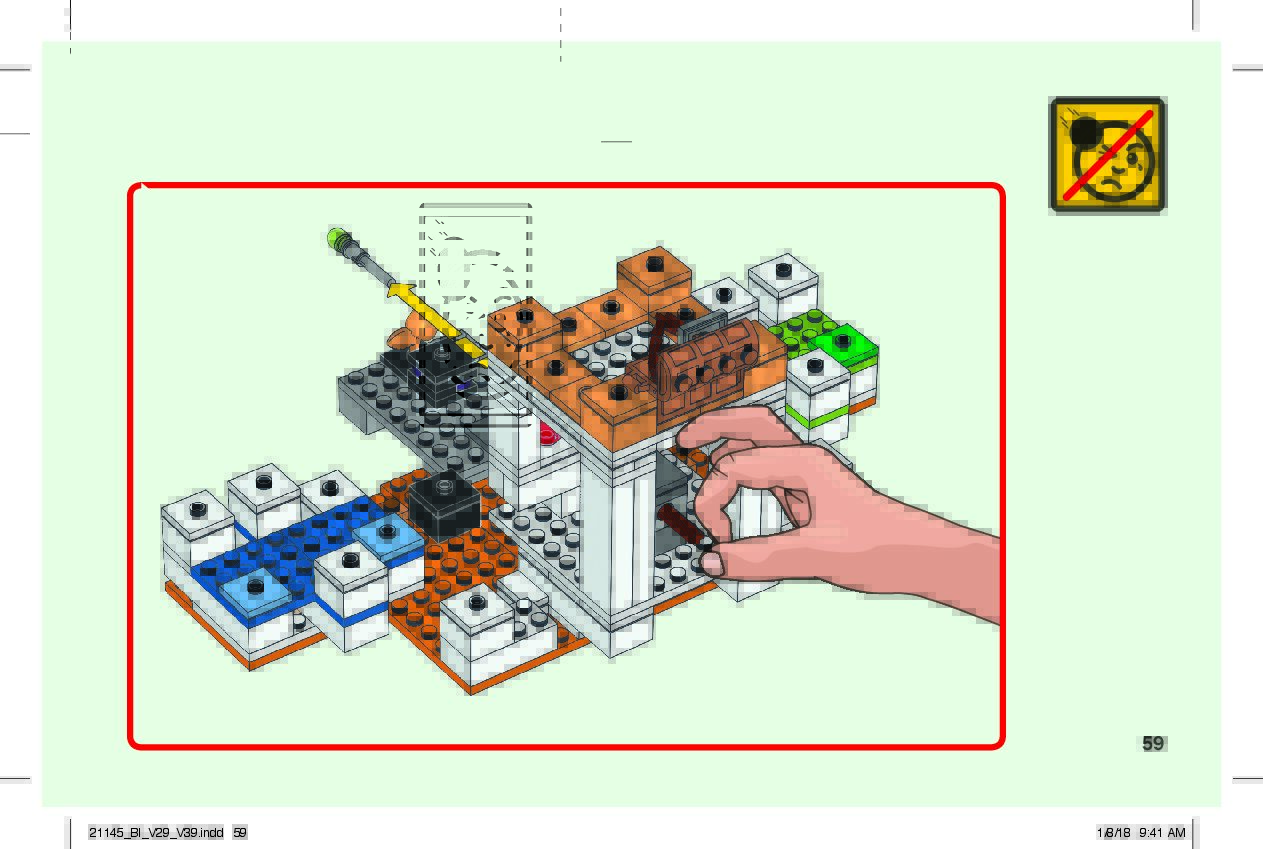 59

21145_BI_V29_V39.indd 59

1/8/18 9:41 AM