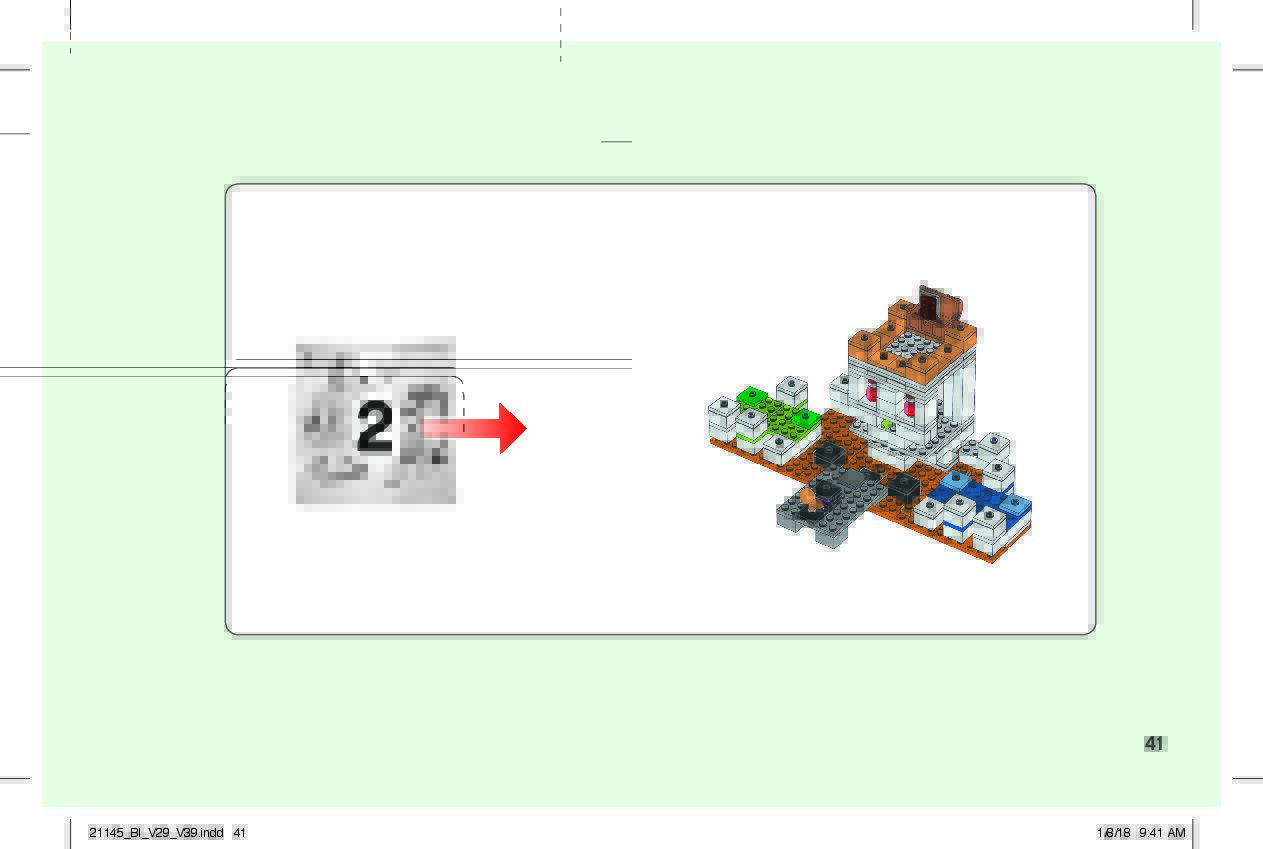 2

41

21145_BI_V29_V39.indd 41

1/8/18 9:41 AM