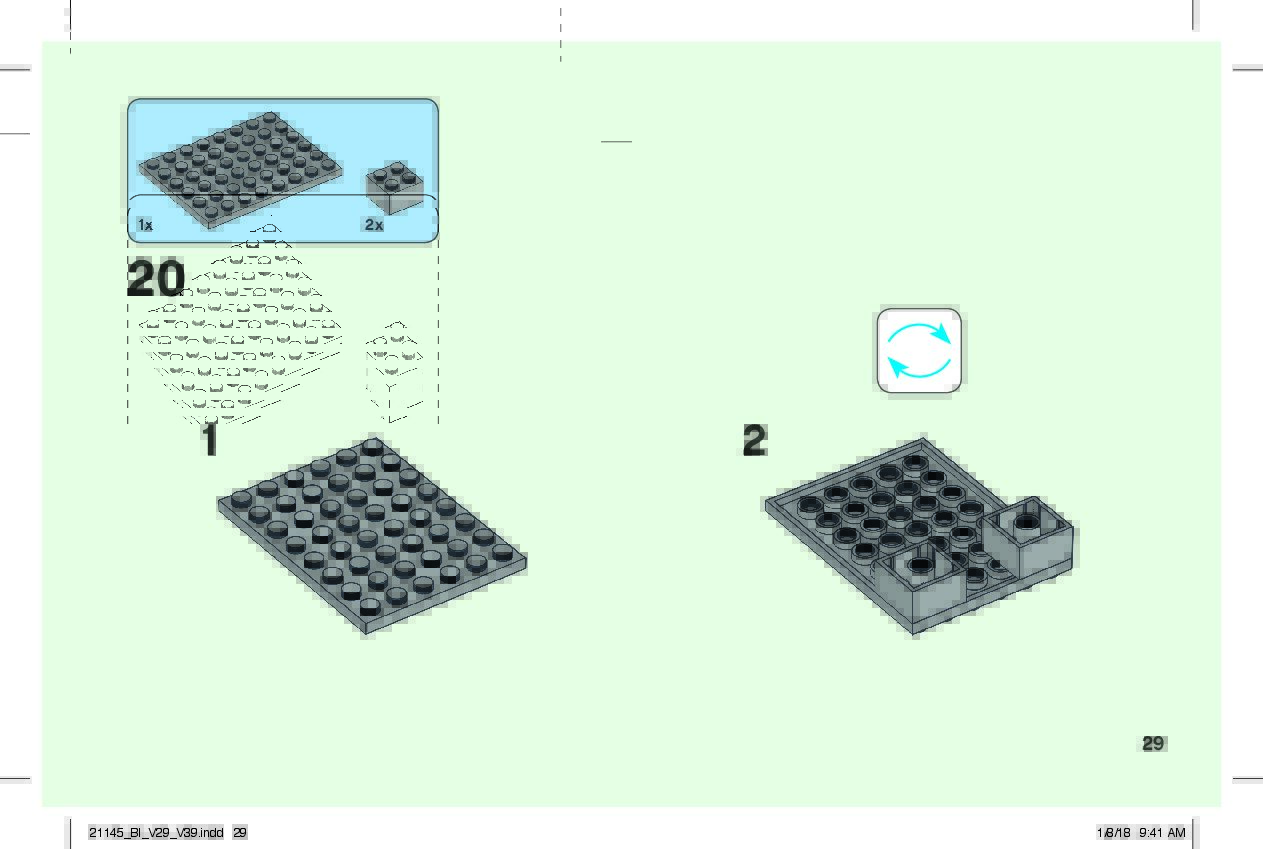 1x

2x

20

1

2

29

21145_BI_V29_V39.indd 29

1/8/18 9:41 AM