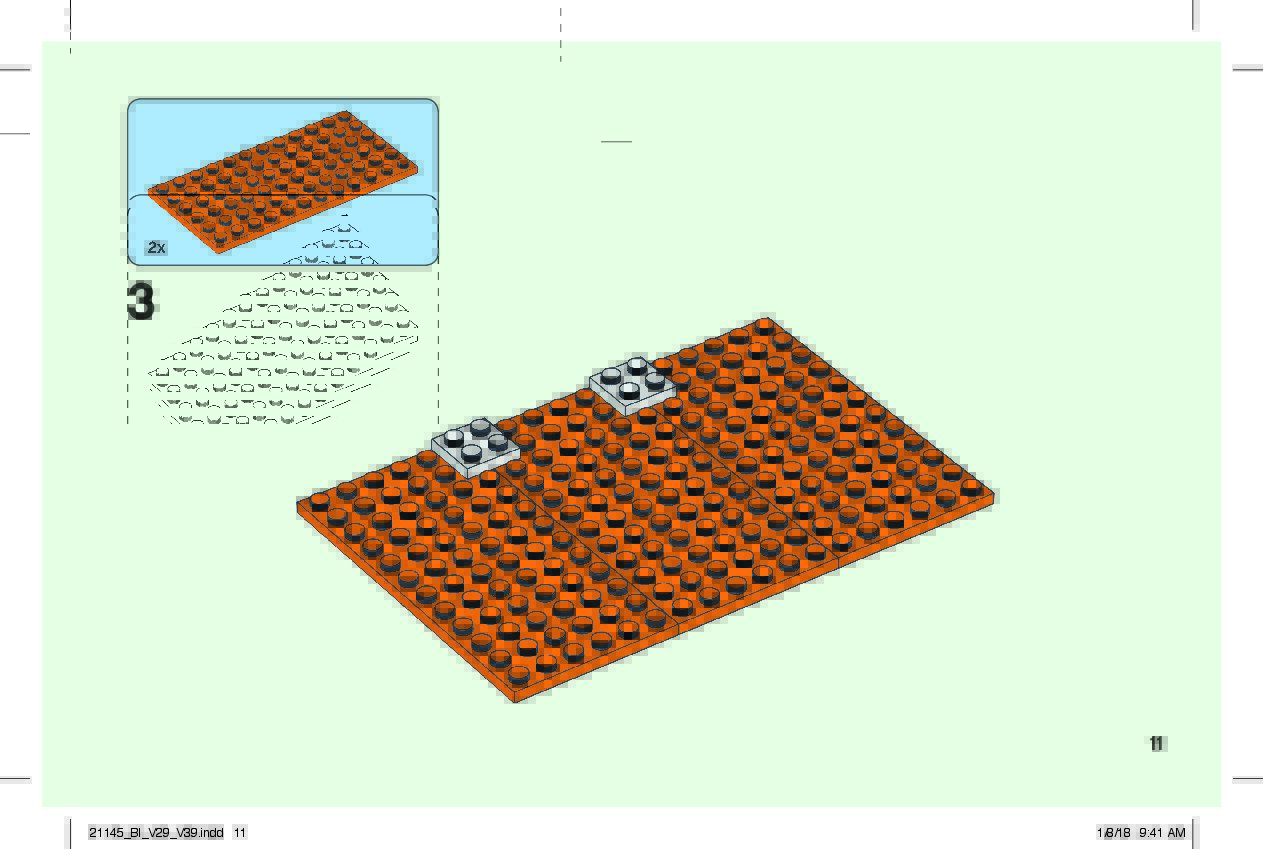 2x

3

11

21145_BI_V29_V39.indd 11

1/8/18 9:41 AM