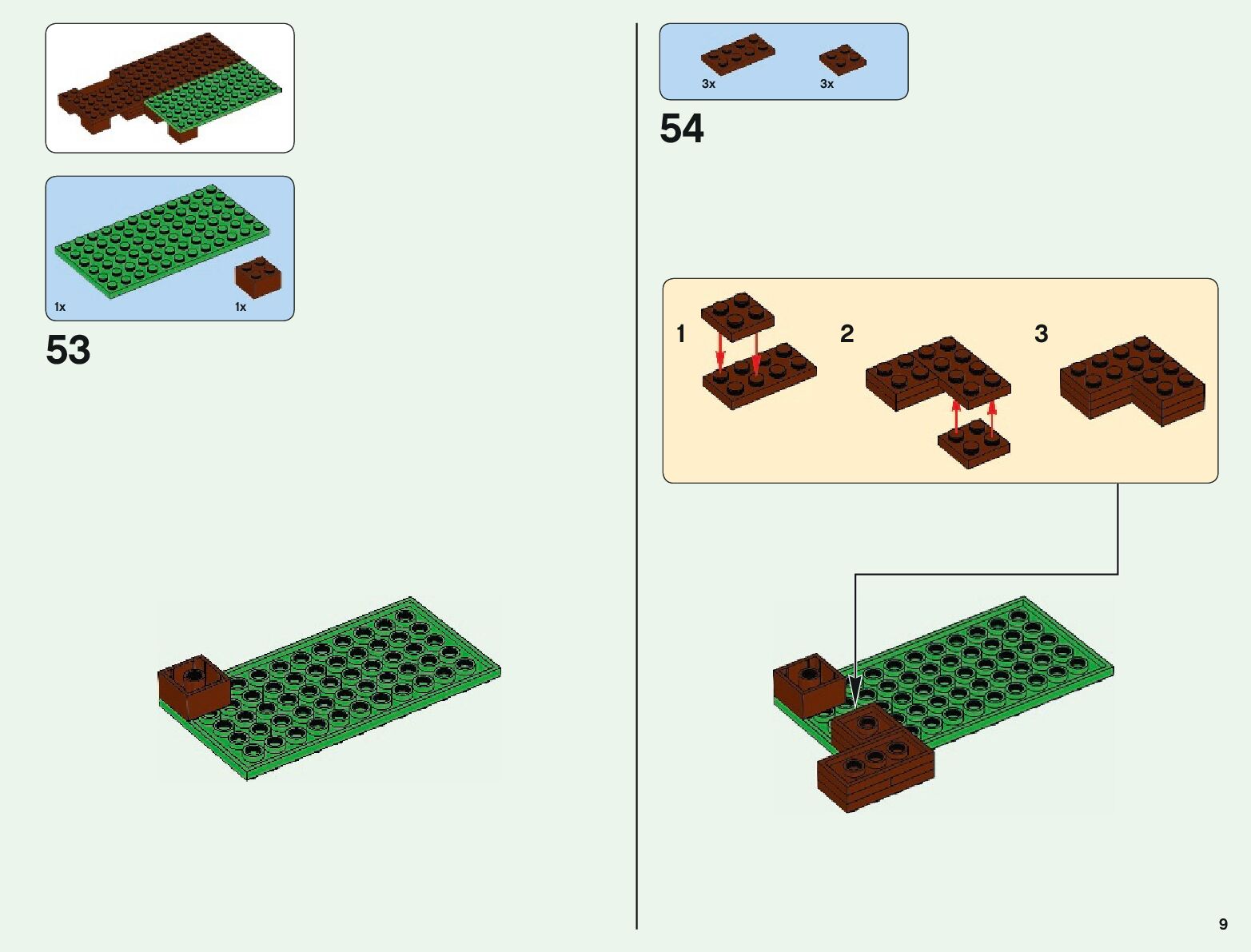 1x

1x

53

3x

3x

54

1

2

3

9