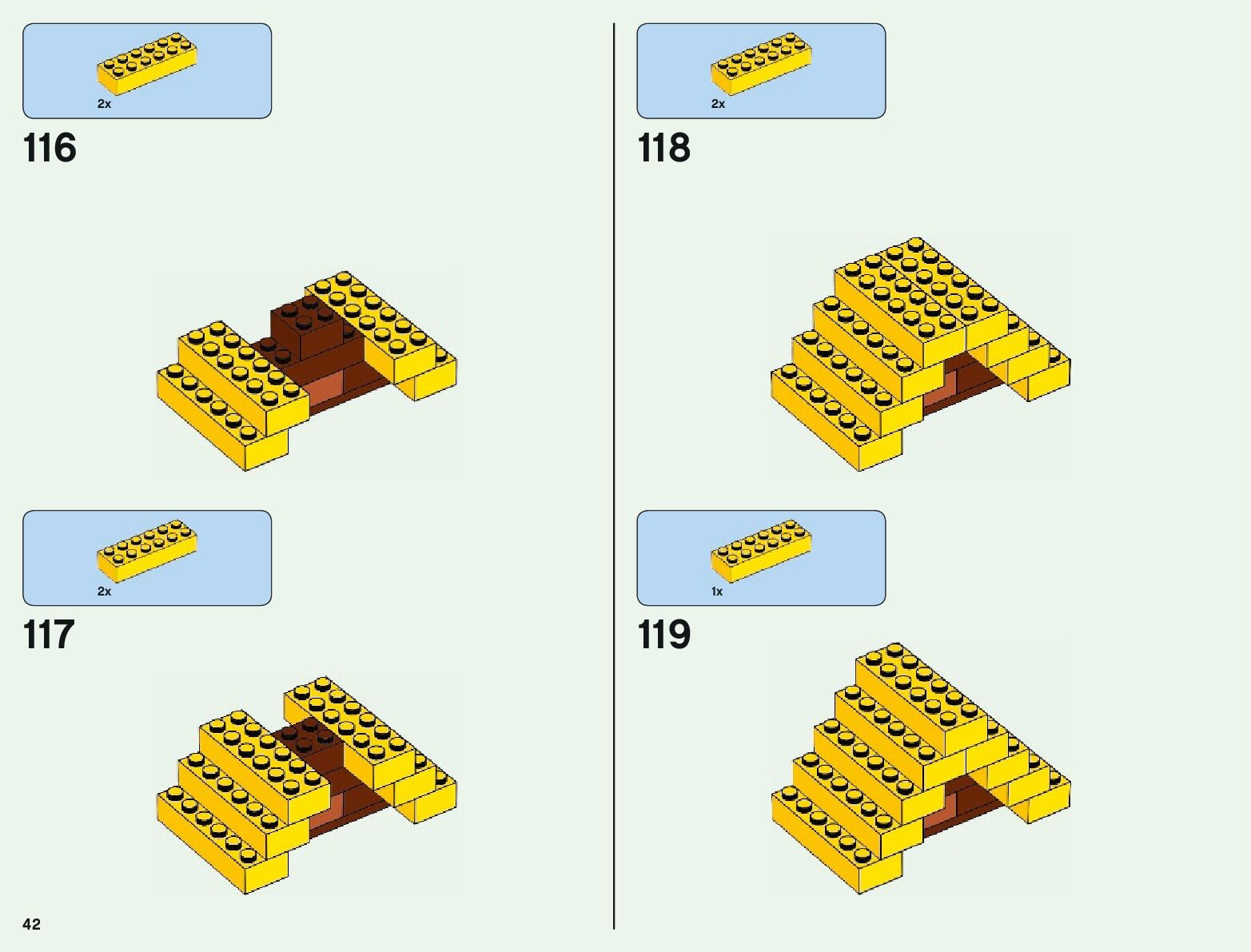 2x

116

2x

117

42

2x

118

1x

119