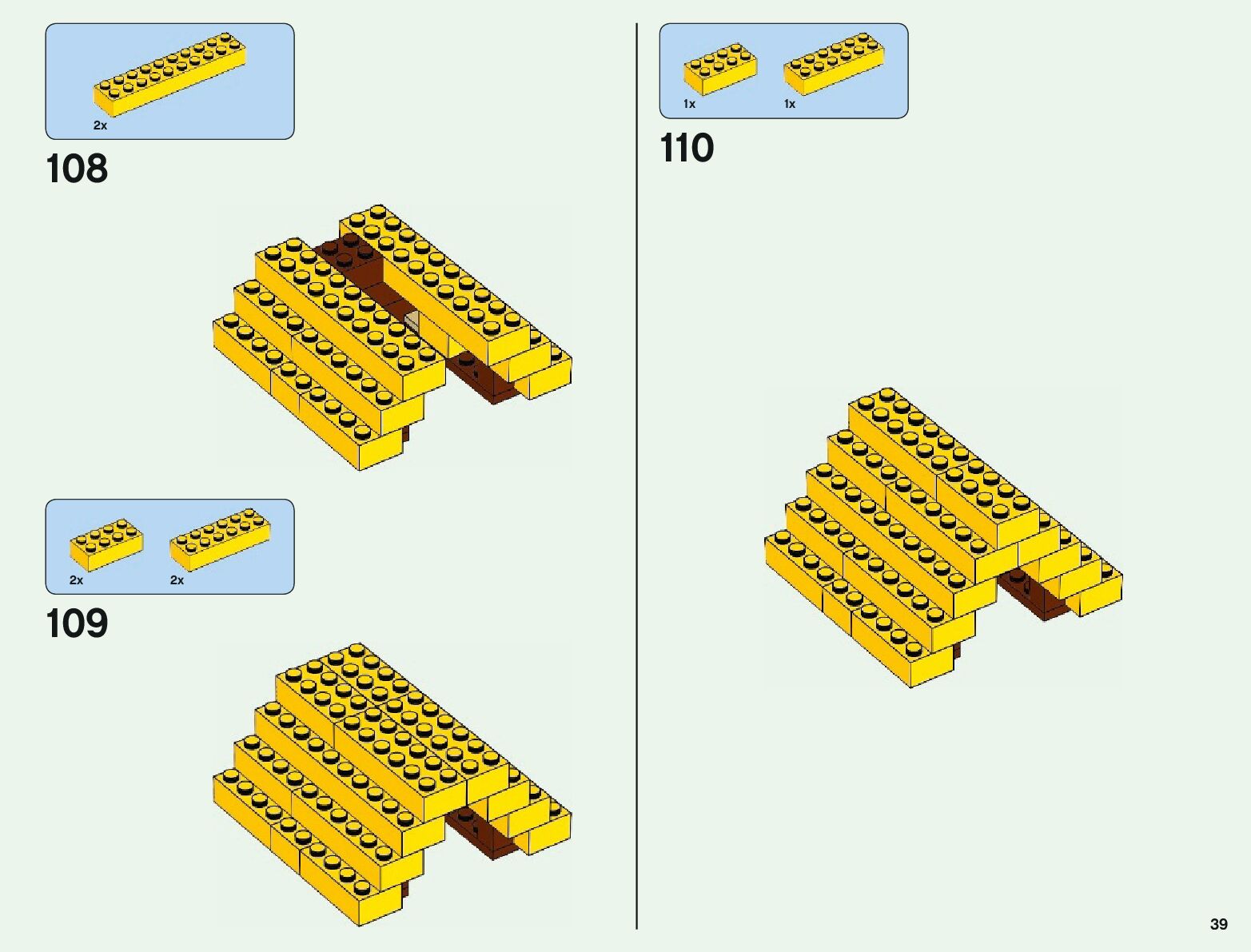 2x

108

2x 2x

109

1x 1x

110

39