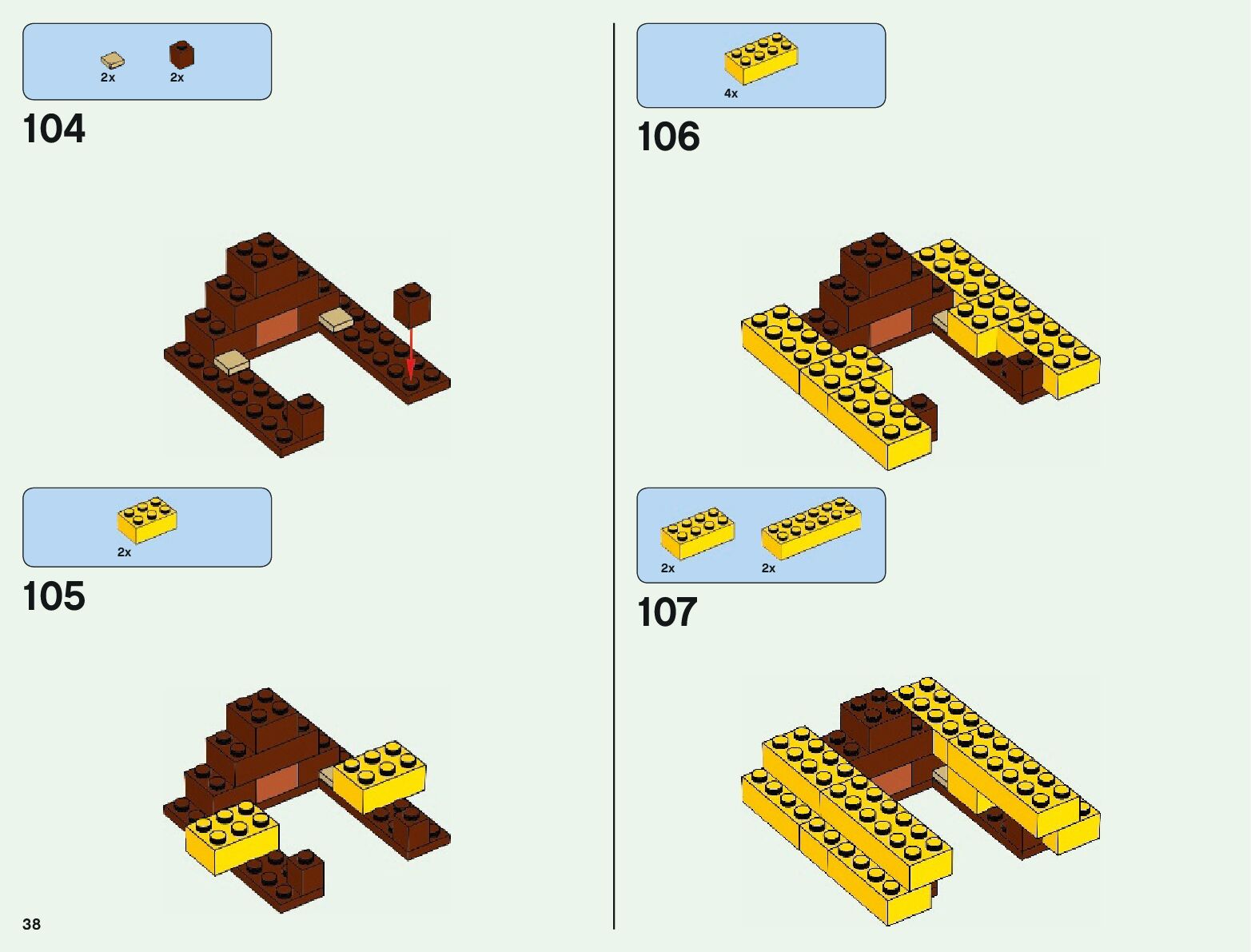 2x 2x

104

2x

105

38

4x

106

2x 2x

107