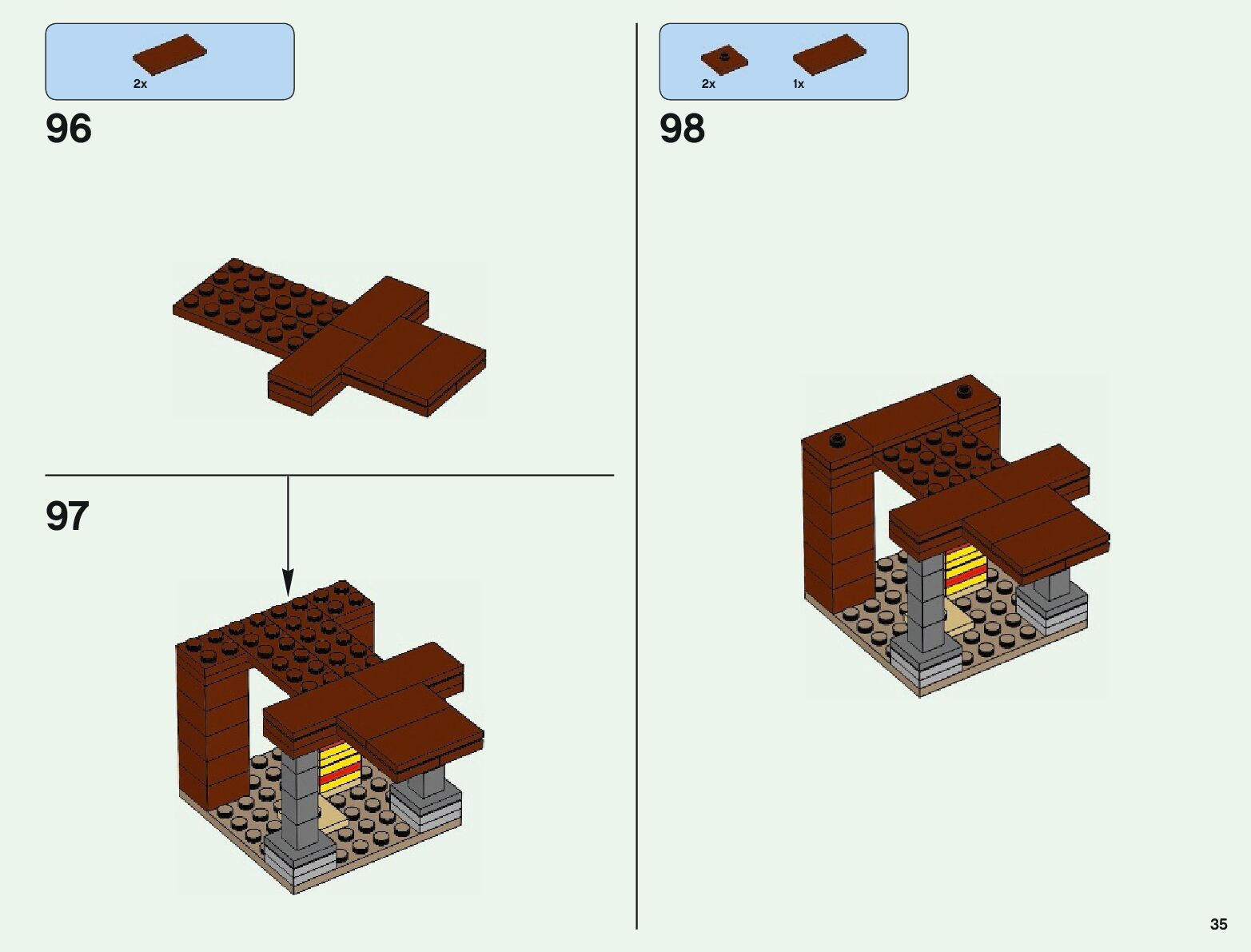 2x

96

97

2x 1x

98

35