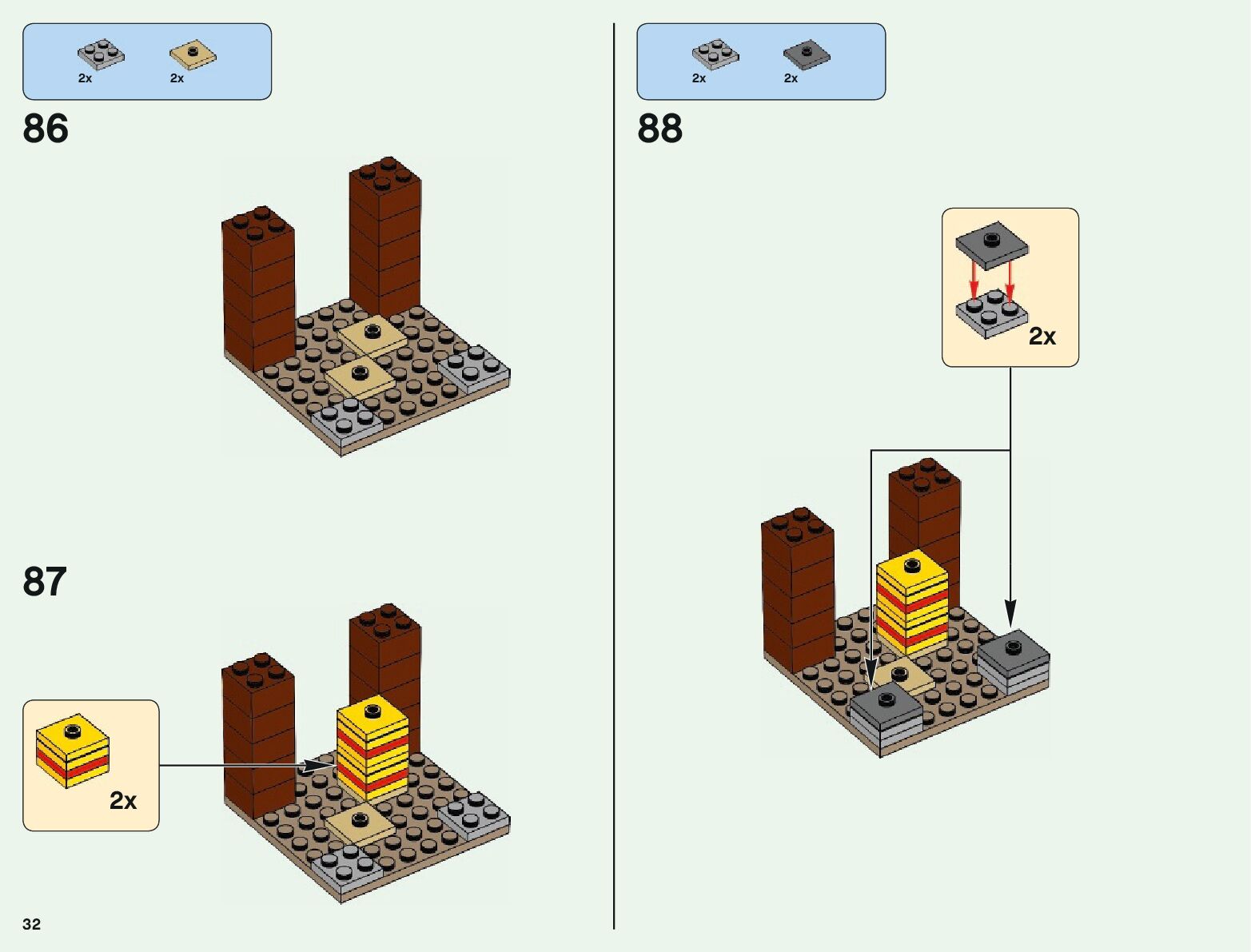 2x 2x

86

87

2x

32

2x 2x

88

2x