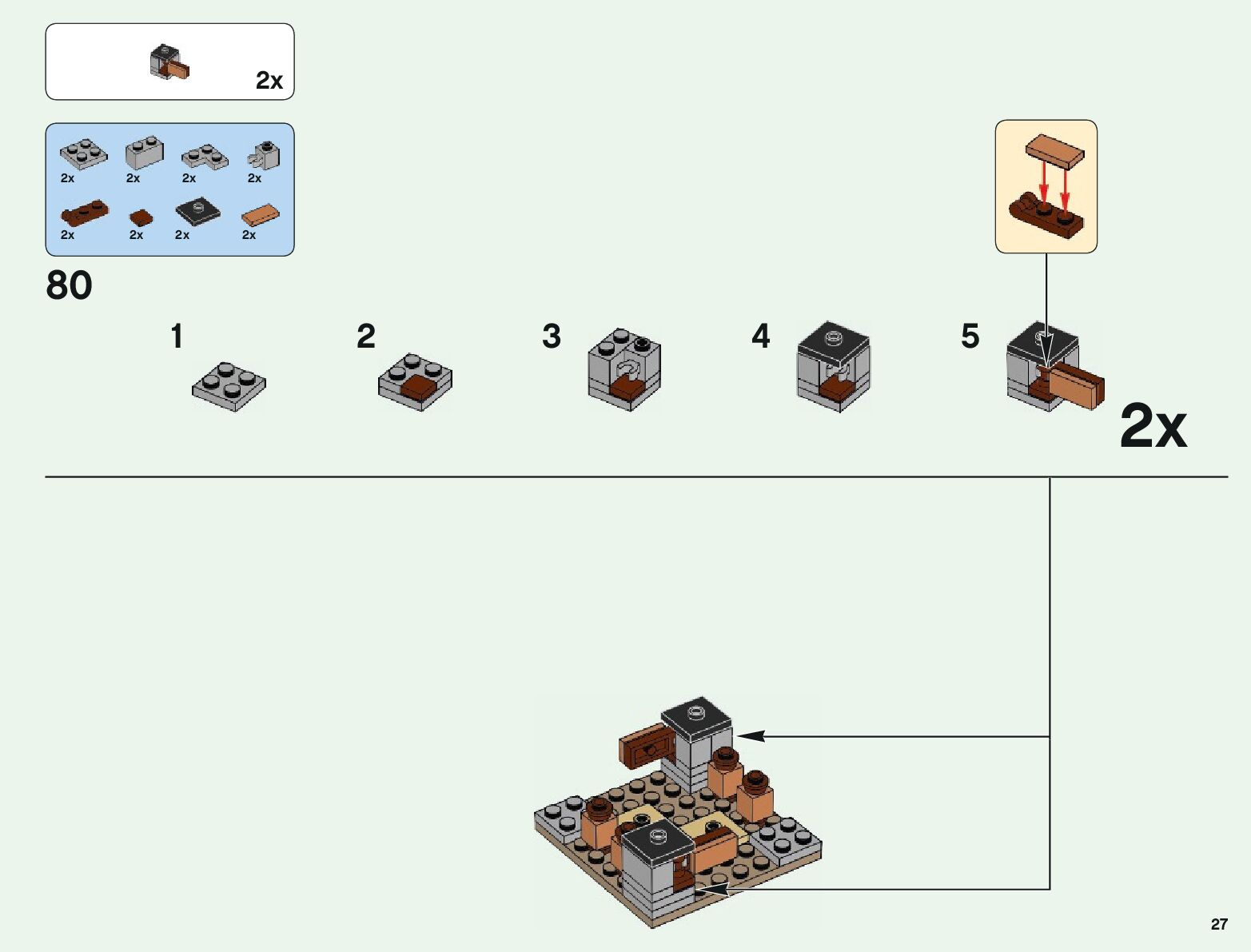 2x

2x
2x
2x
2x
2x
2x
2x
2x

80

1

2

3

4

5

2x

27