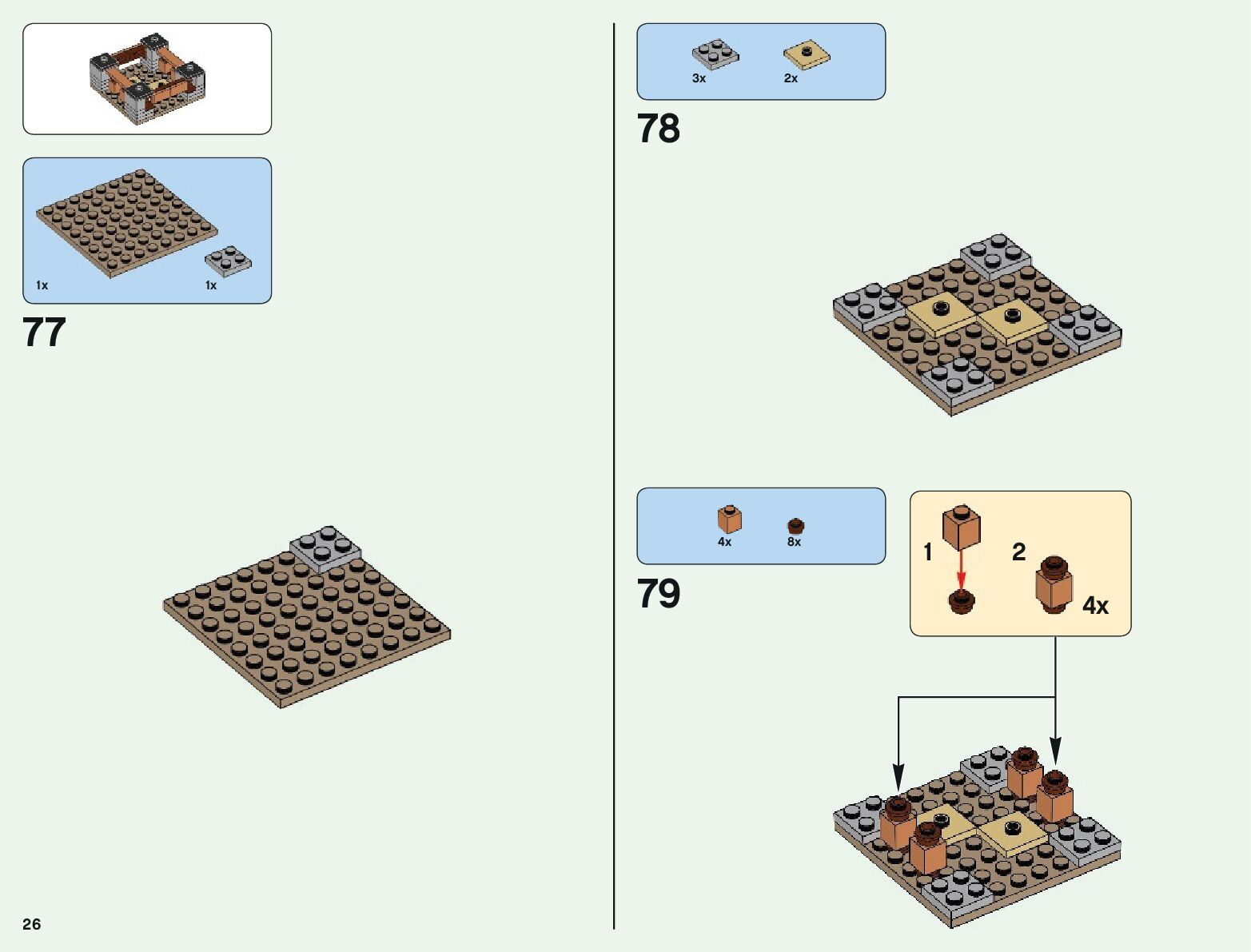 1x

1x

77

26

3x

2x

78

4x

8x

79

1

2

4x