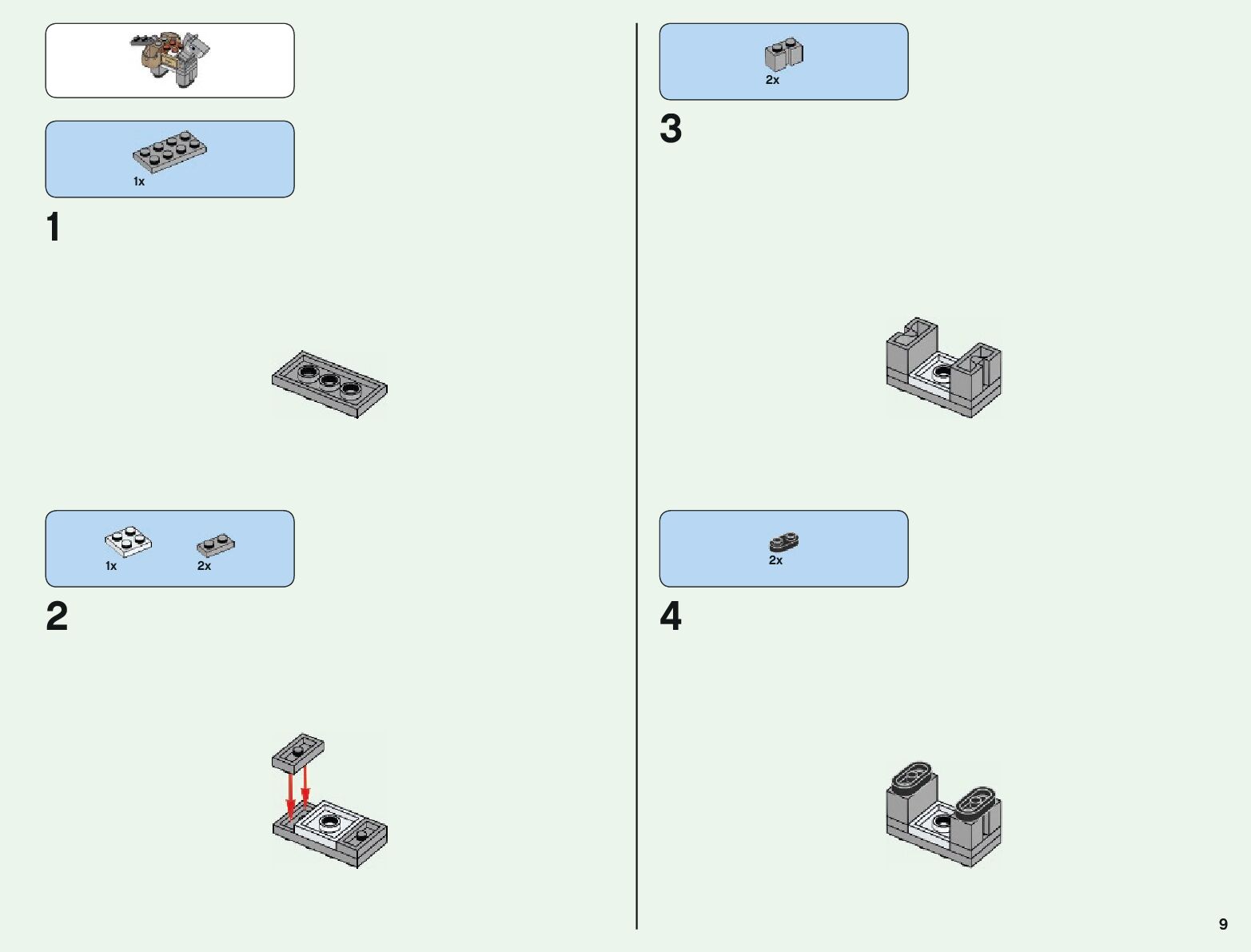 1x

1

1x

2x

2

2x

3

2x

4

9