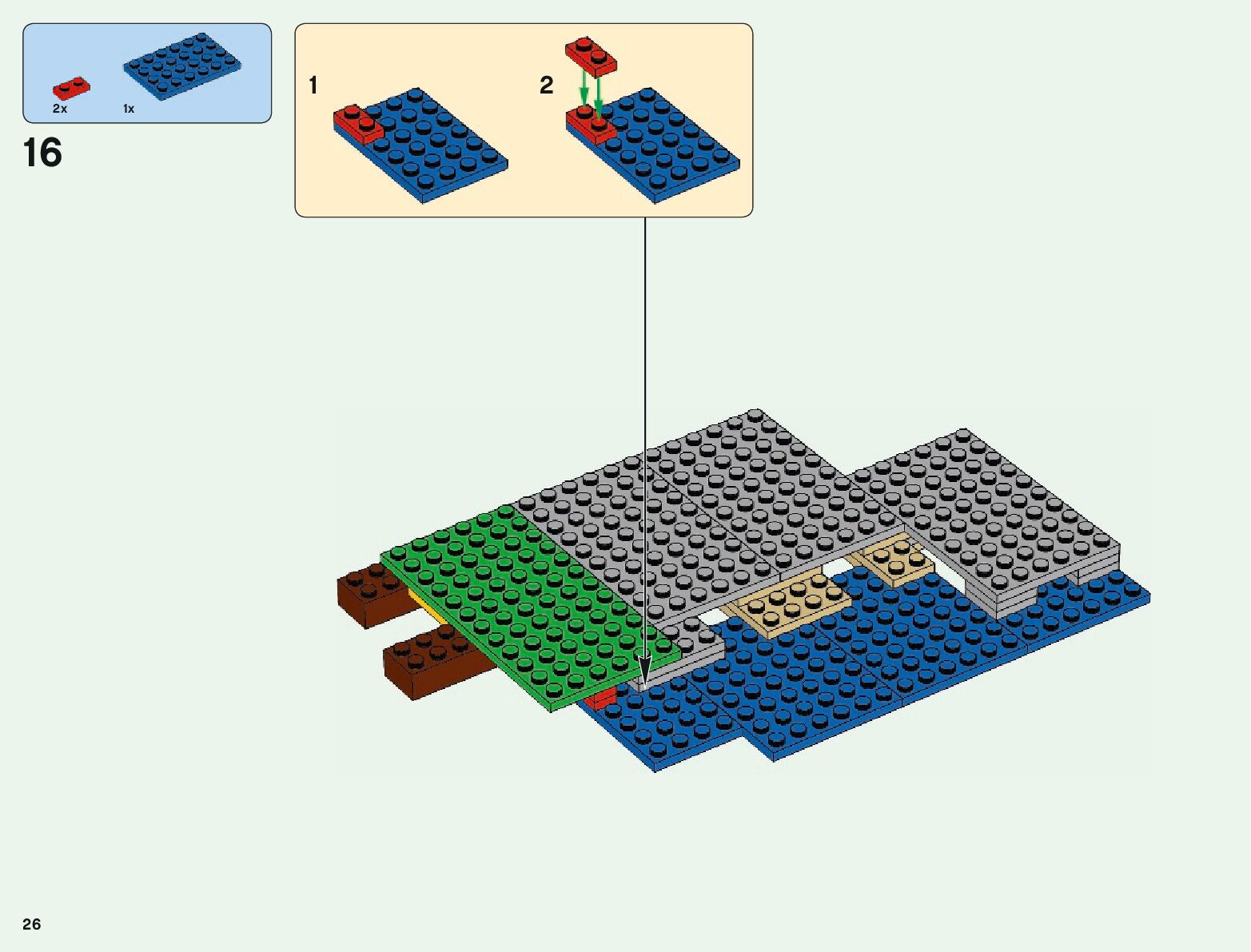 2x 1x

16

1

2

26