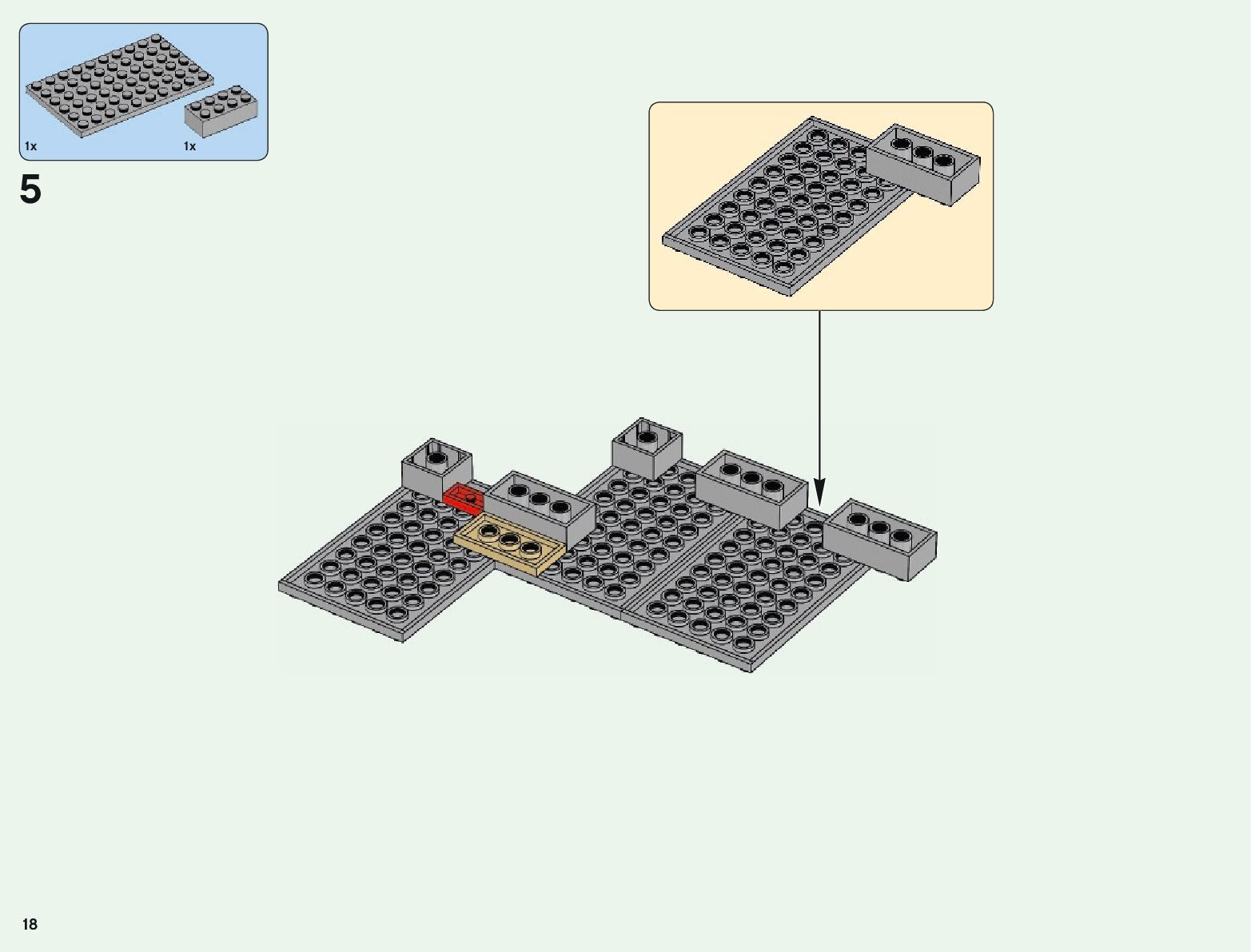 1x
1x
5
18