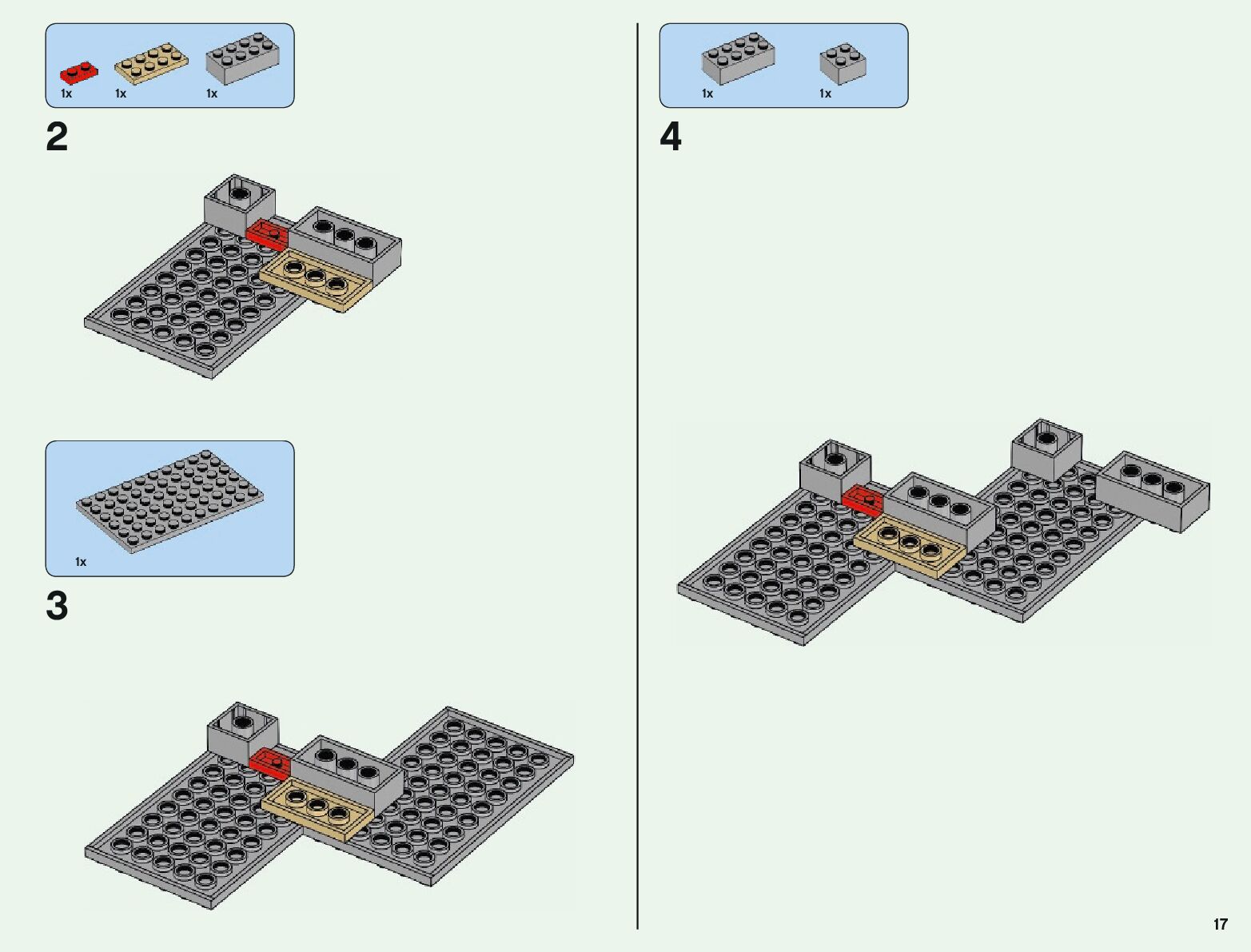 1x 1x 1x

2

1x

3

1x 1x

4

17