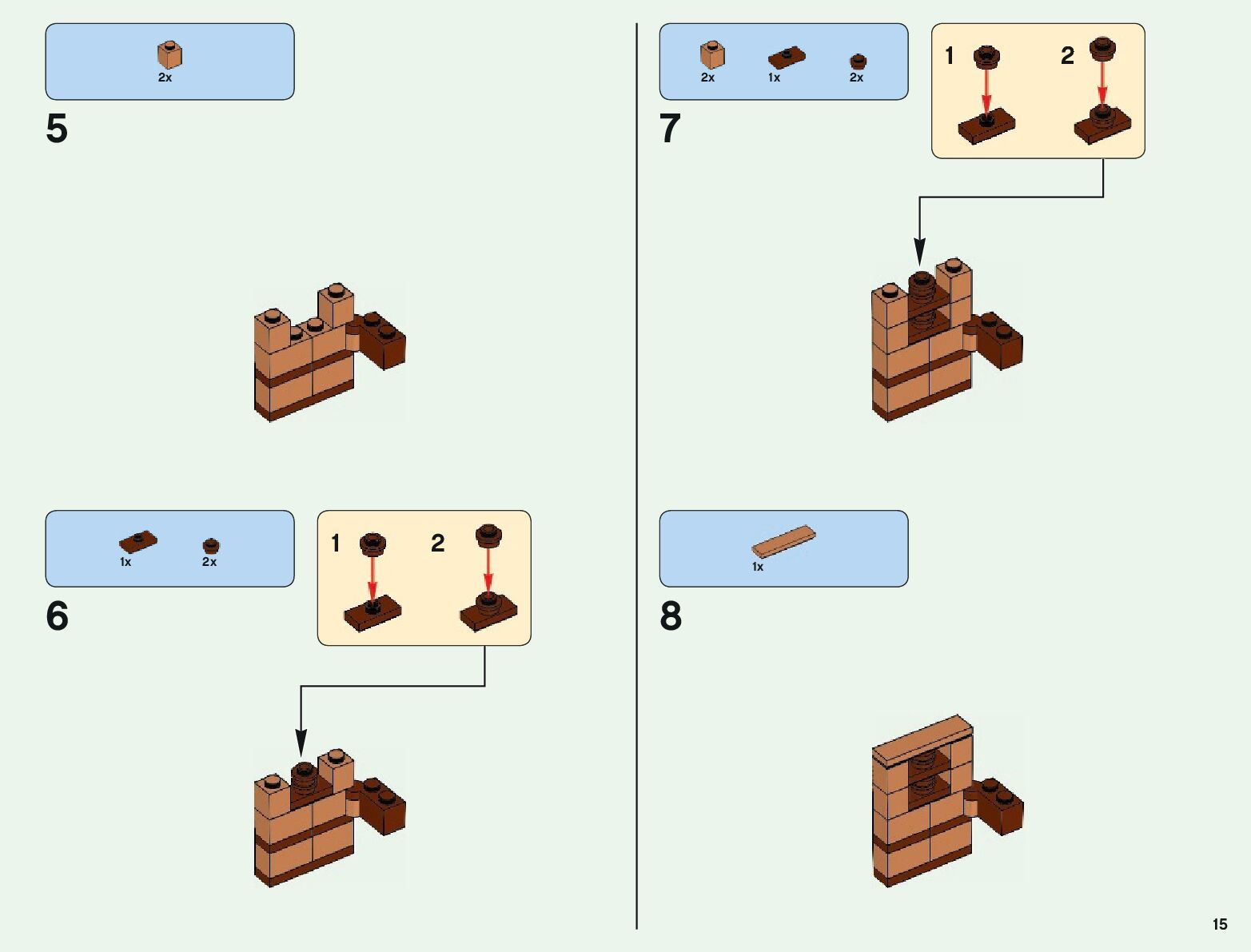 2x

5

1x 2x

1 2

6

2x 1x 2x

1 2

7

1x

8

15