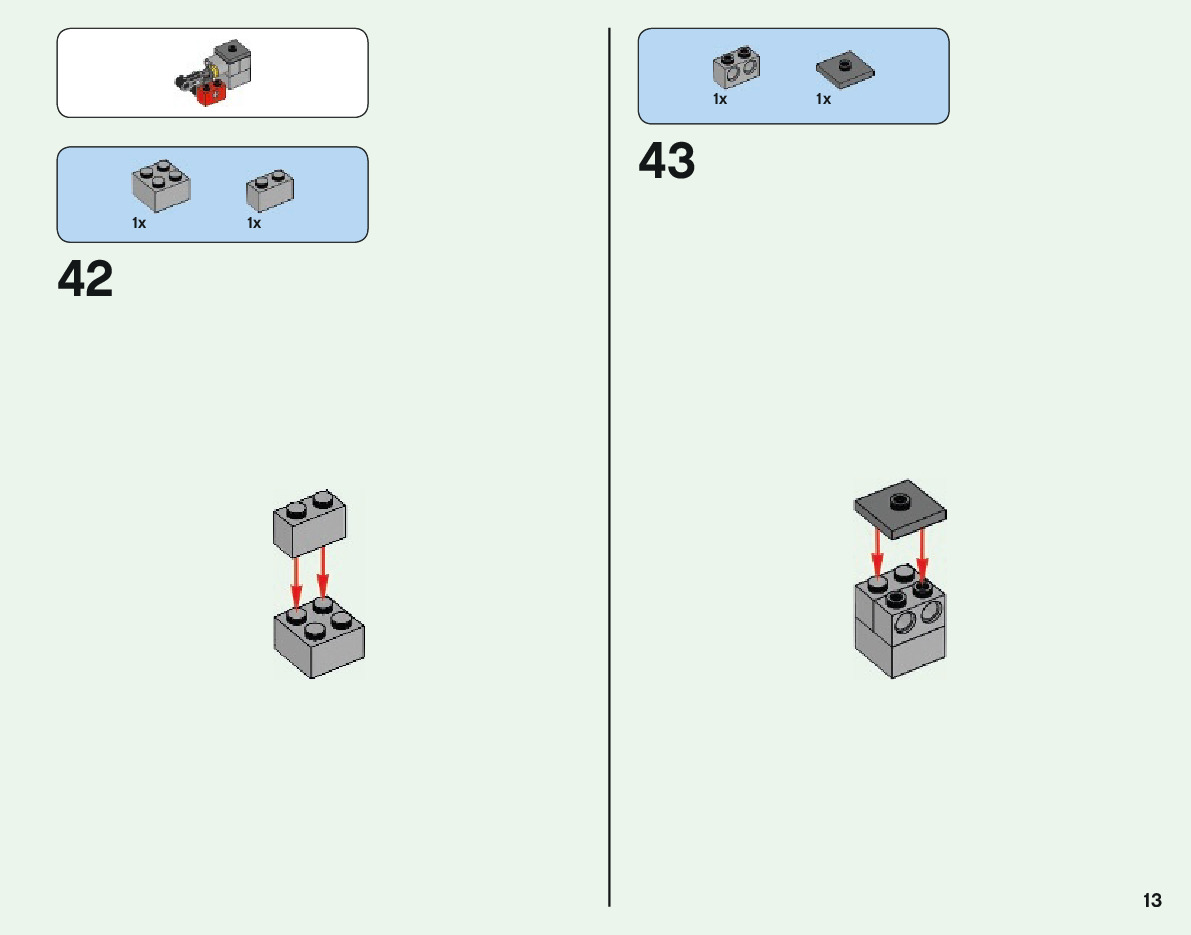 1x
1x

42

1x
1x

43

13