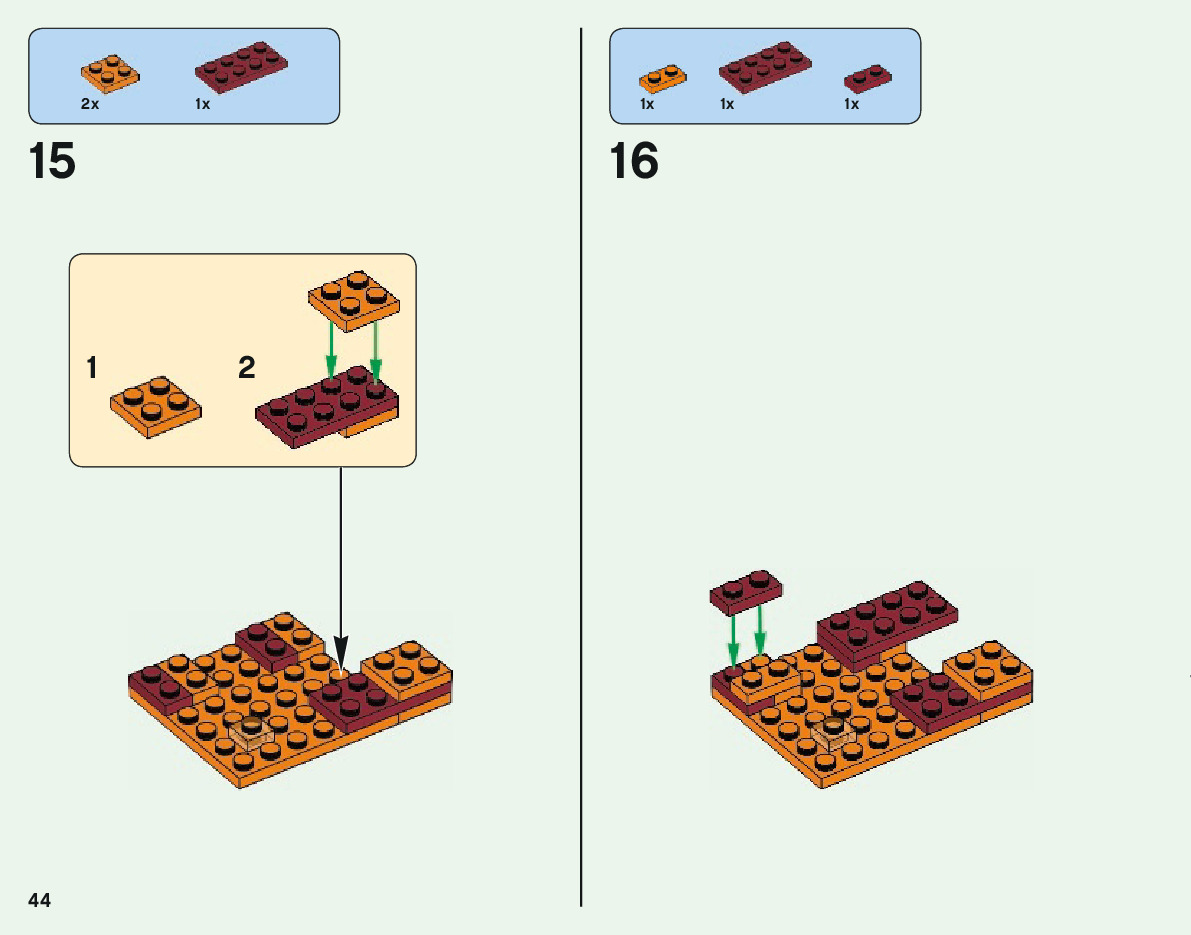 2x 1x

15

1

2

44

1x 1x 1x

16