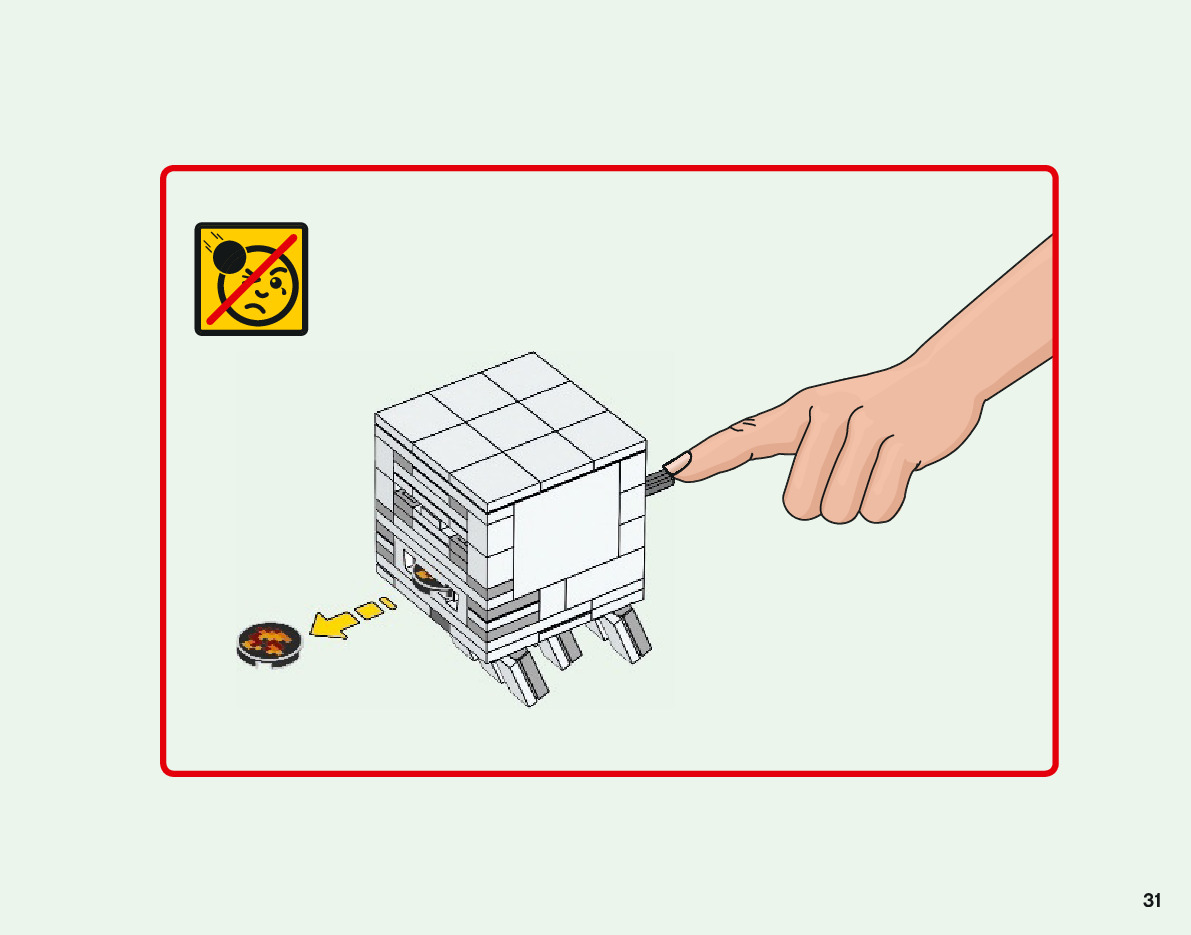 31