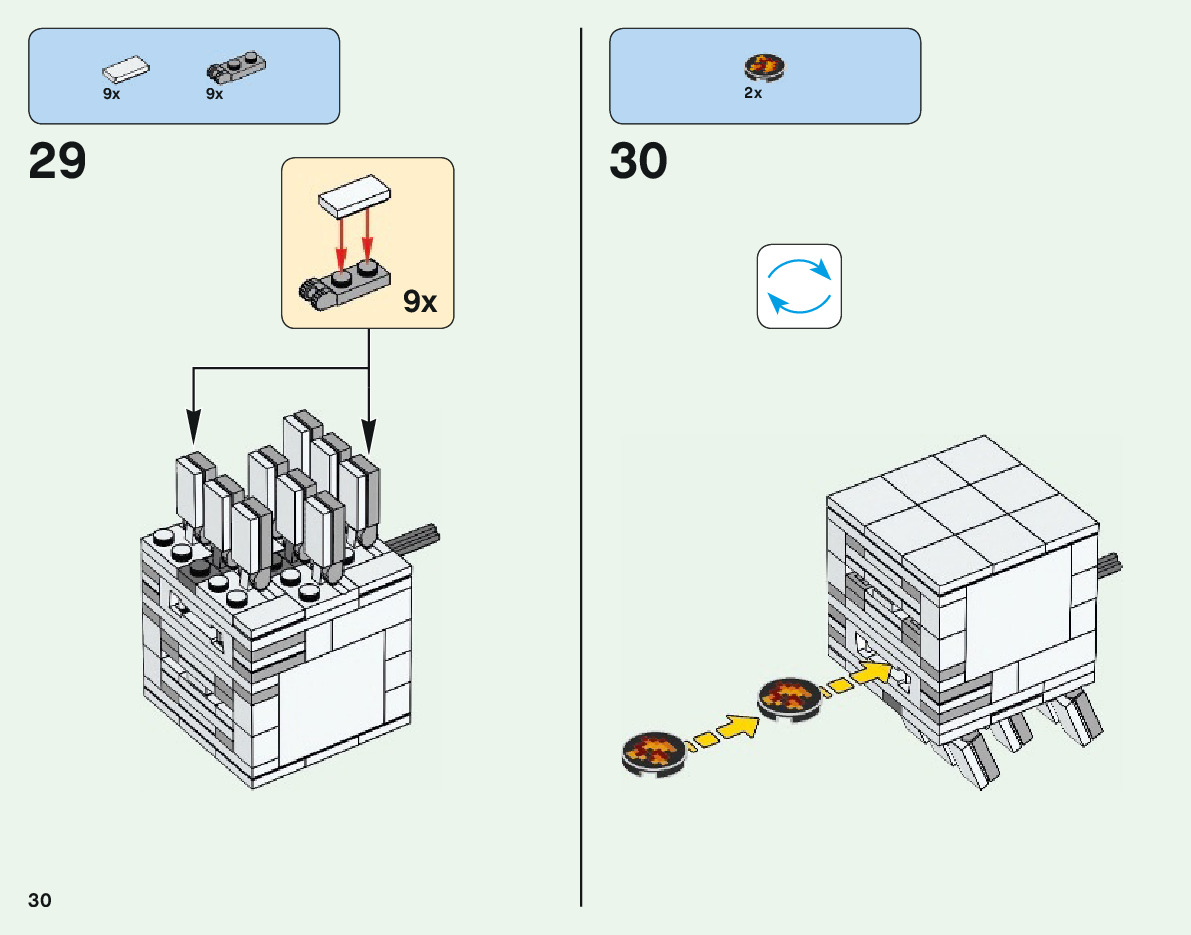 9x 9x

29

9x

2x

30

30