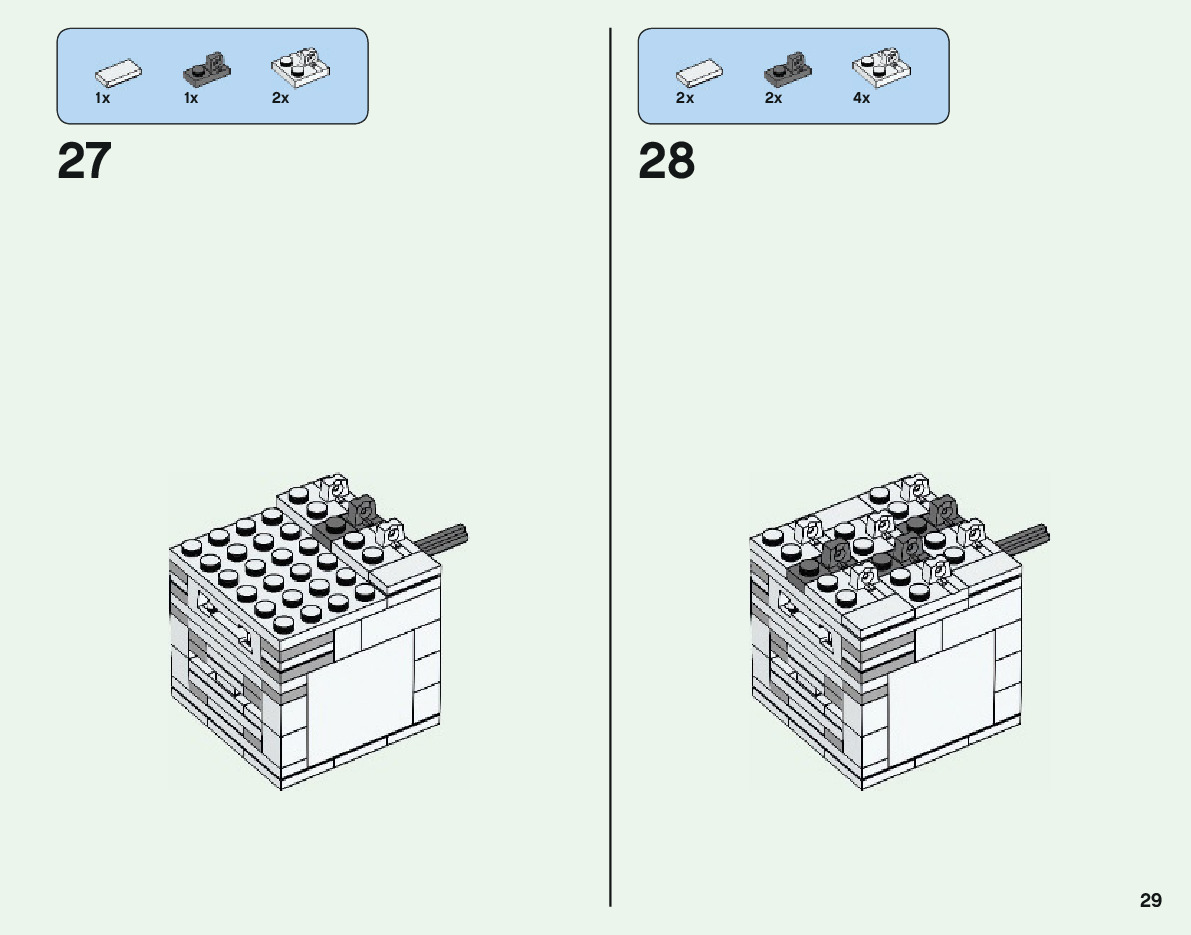 1x 1x 2x

27

2x 2x 4x

28

29