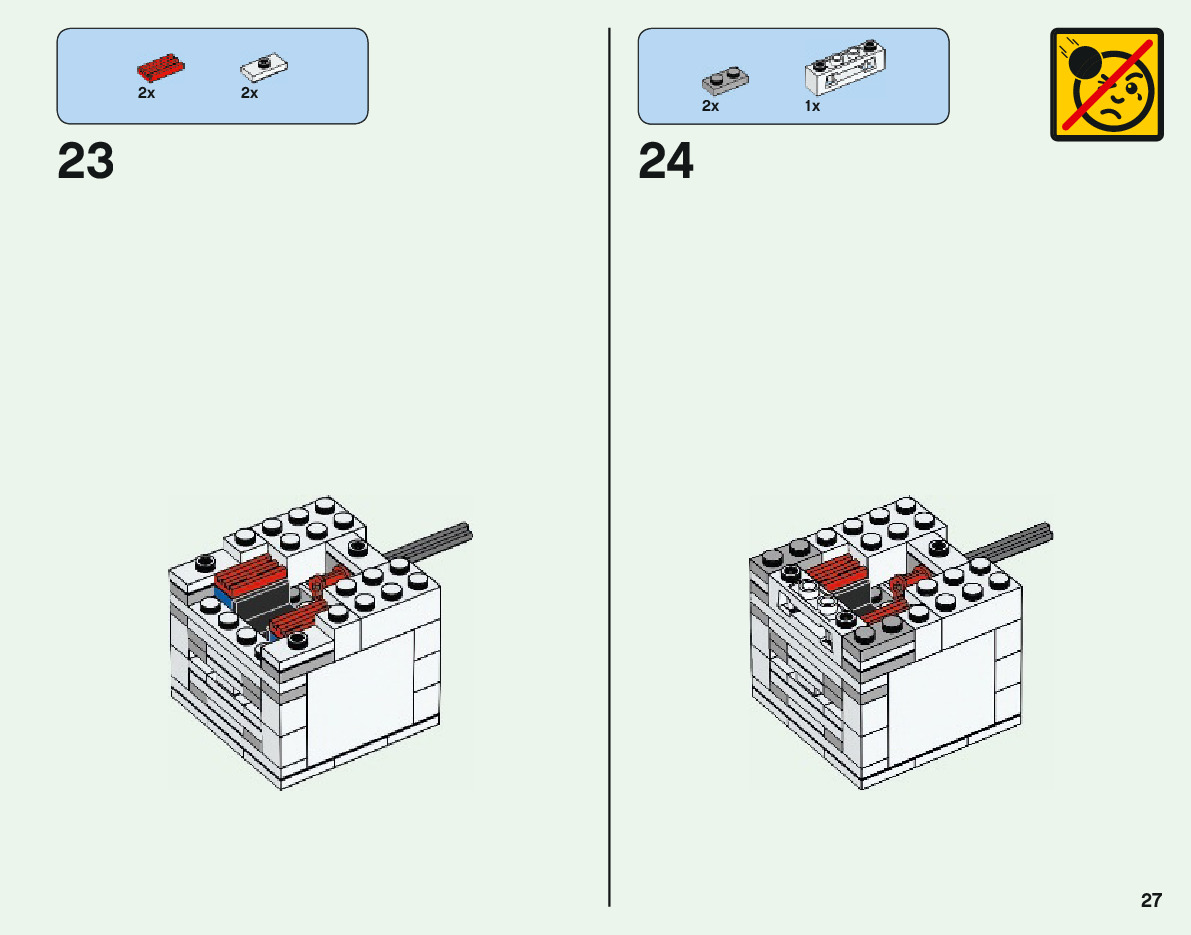 2x
2x

23

2x
1x

24

27